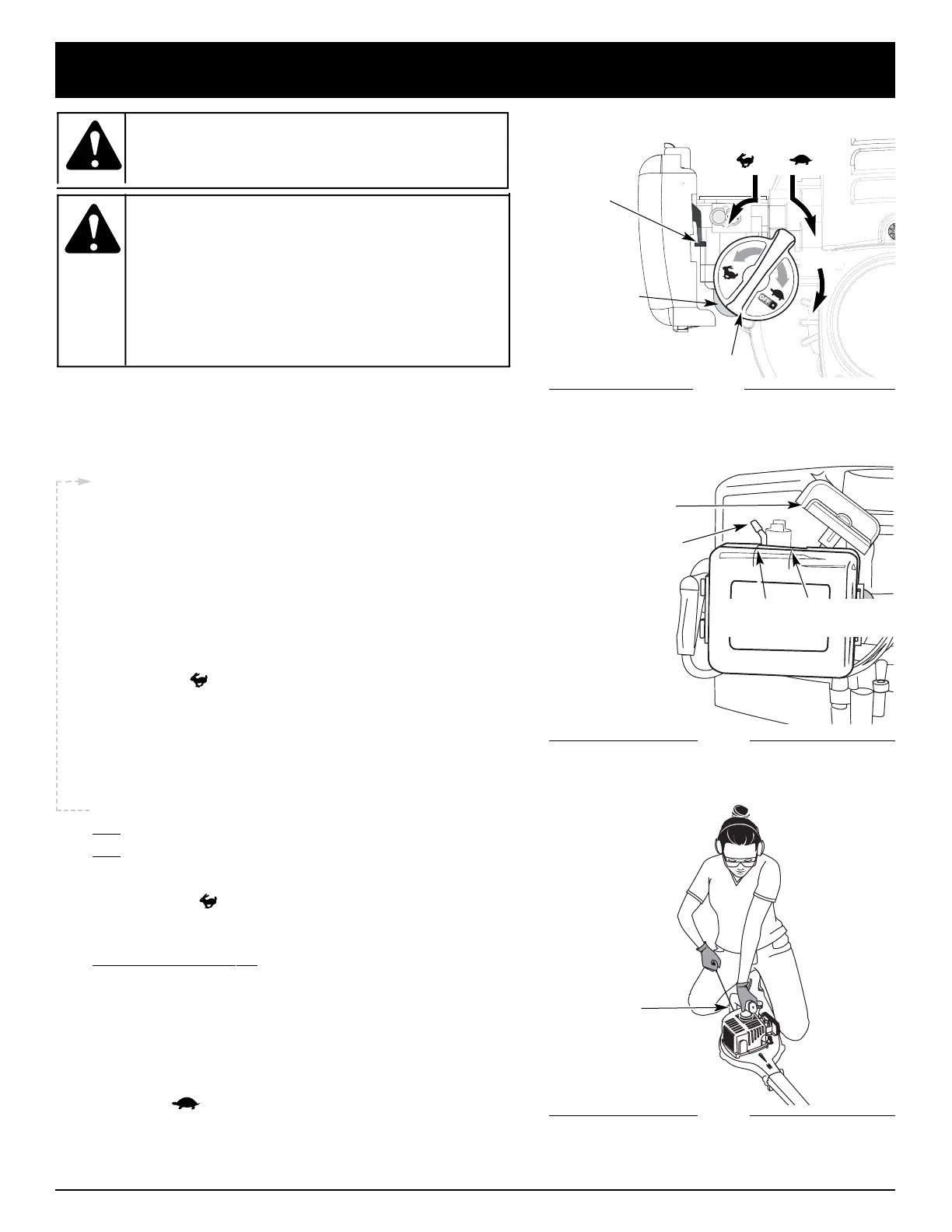 OFF