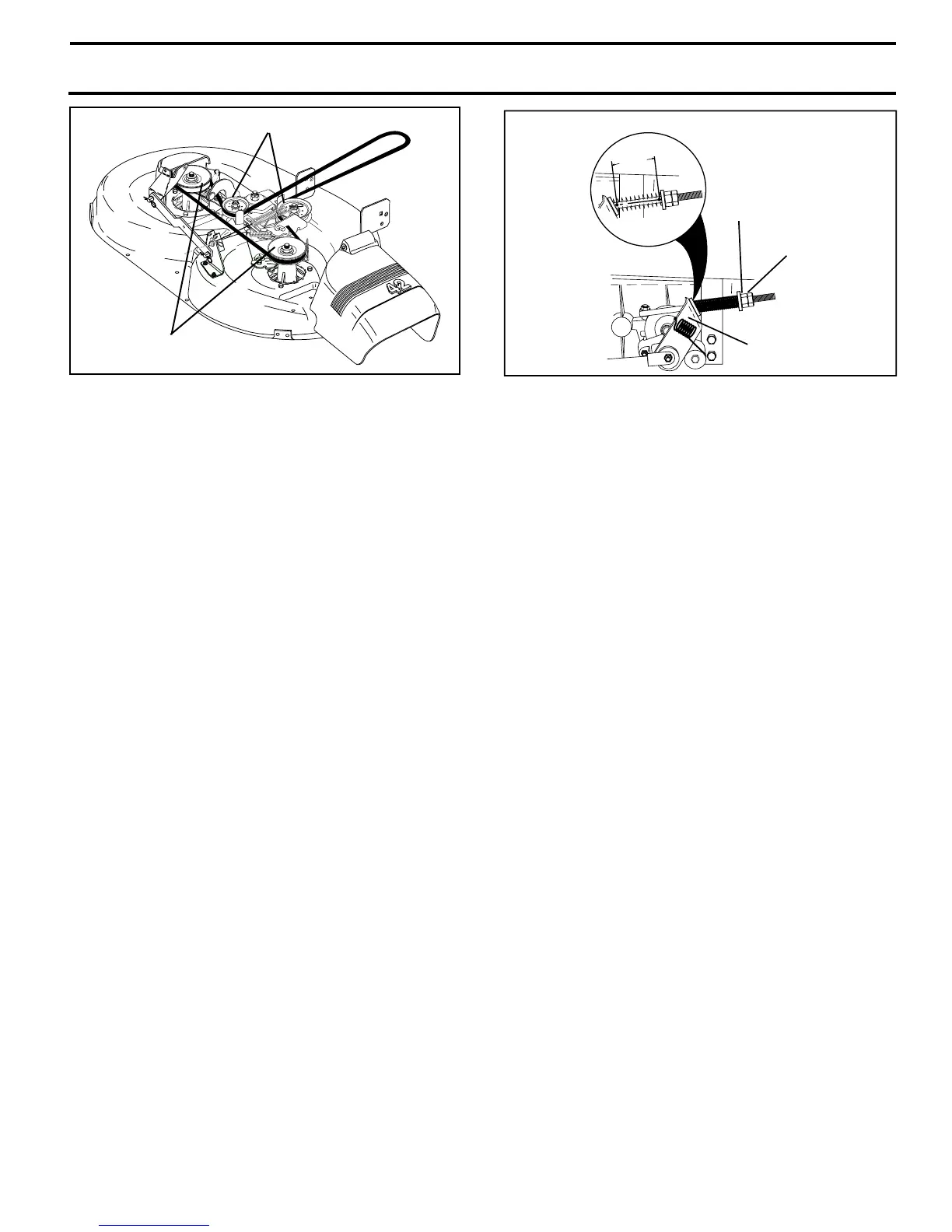 42