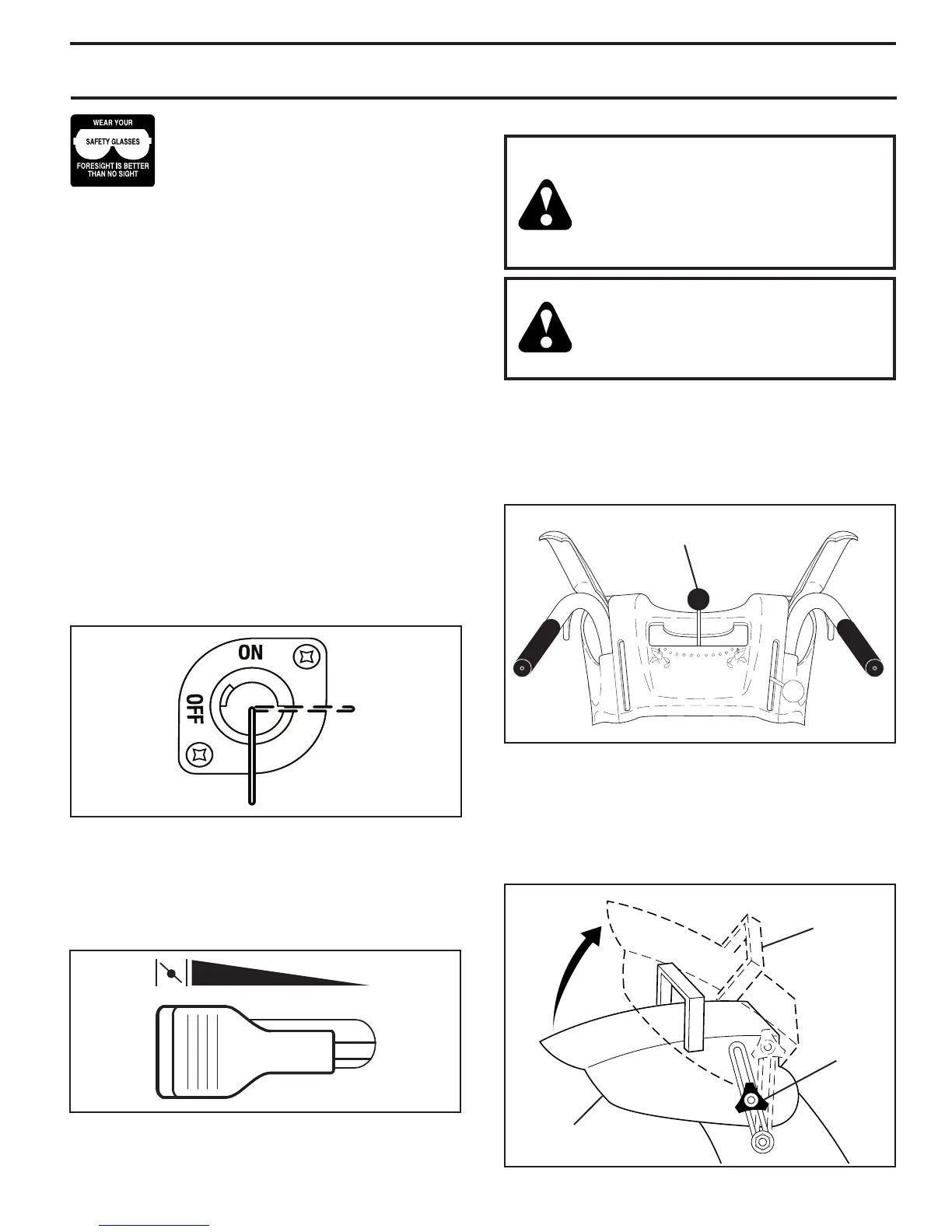 WEAR YOUR
SAFETY GLASSES
FORESIGHT IS BETTER THAN NO SIGHT

ON
OFF