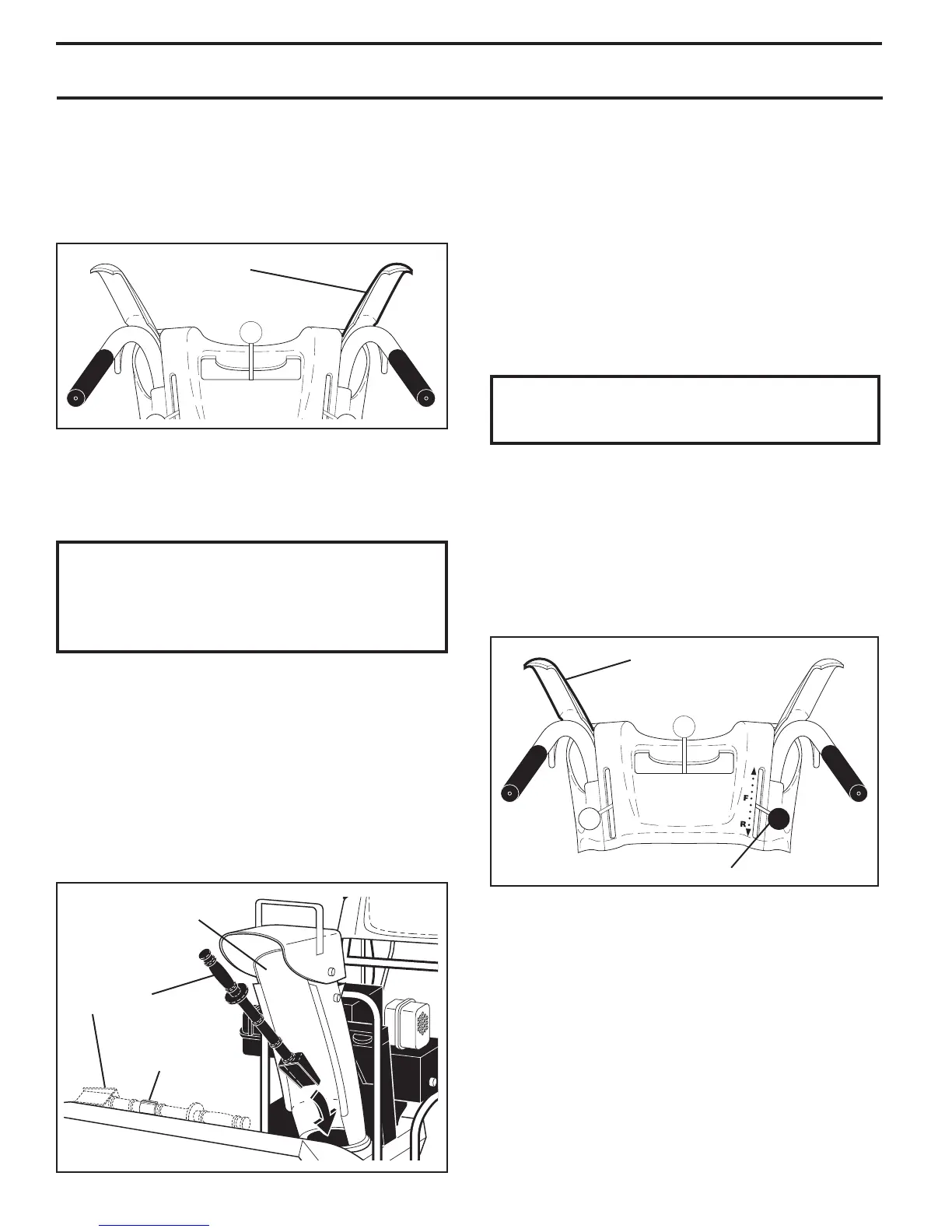 F
R