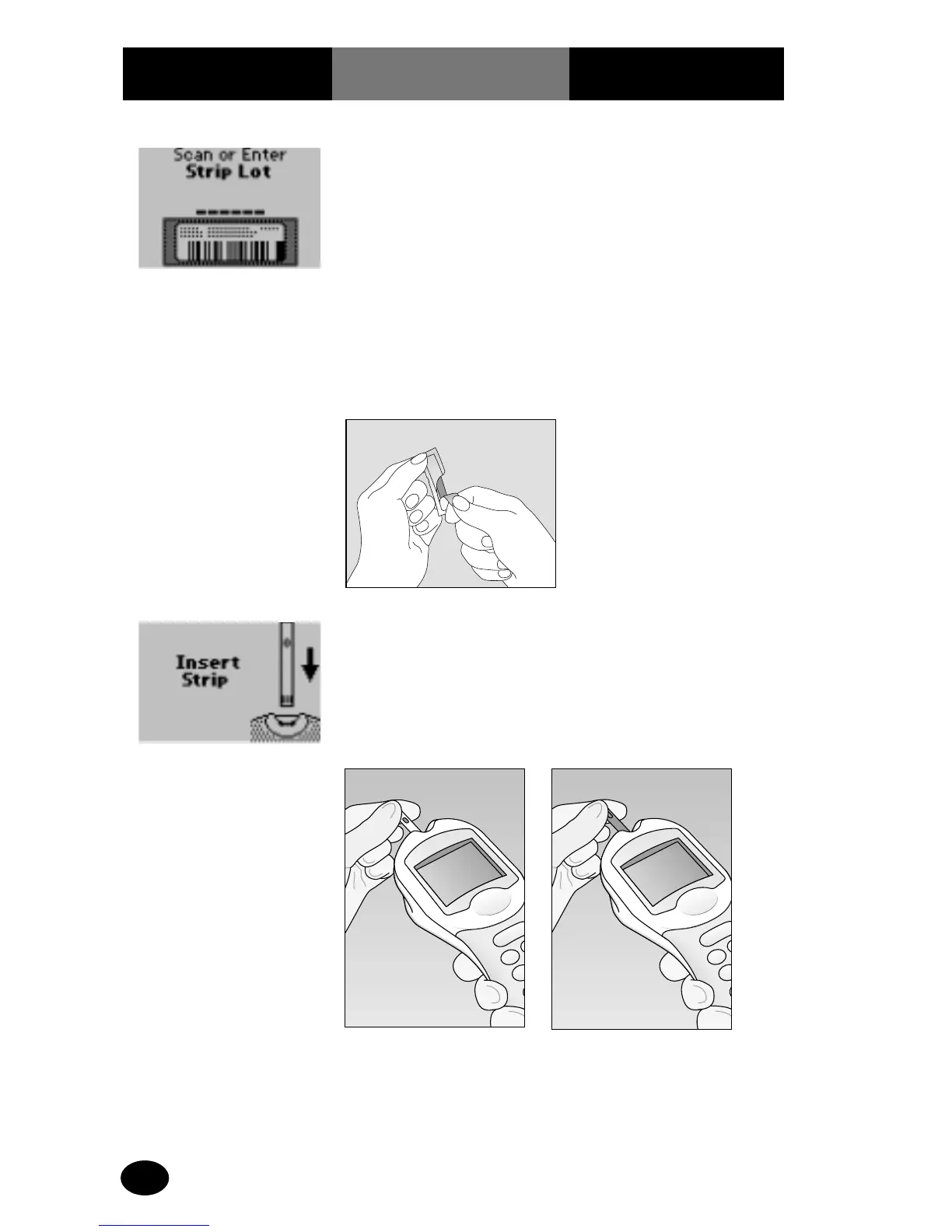 Scan or Enter
Strip Lot

Insert
Strip