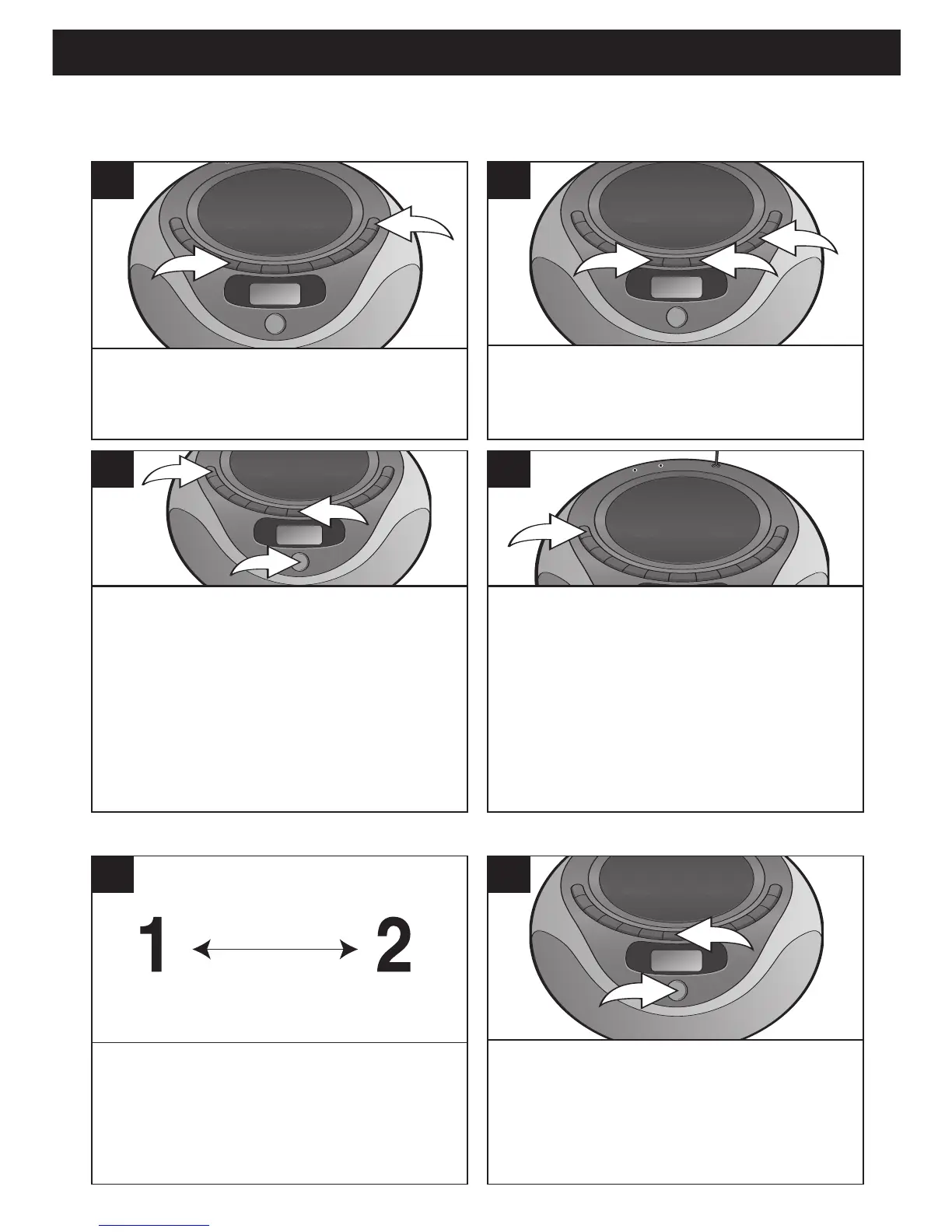 1 2