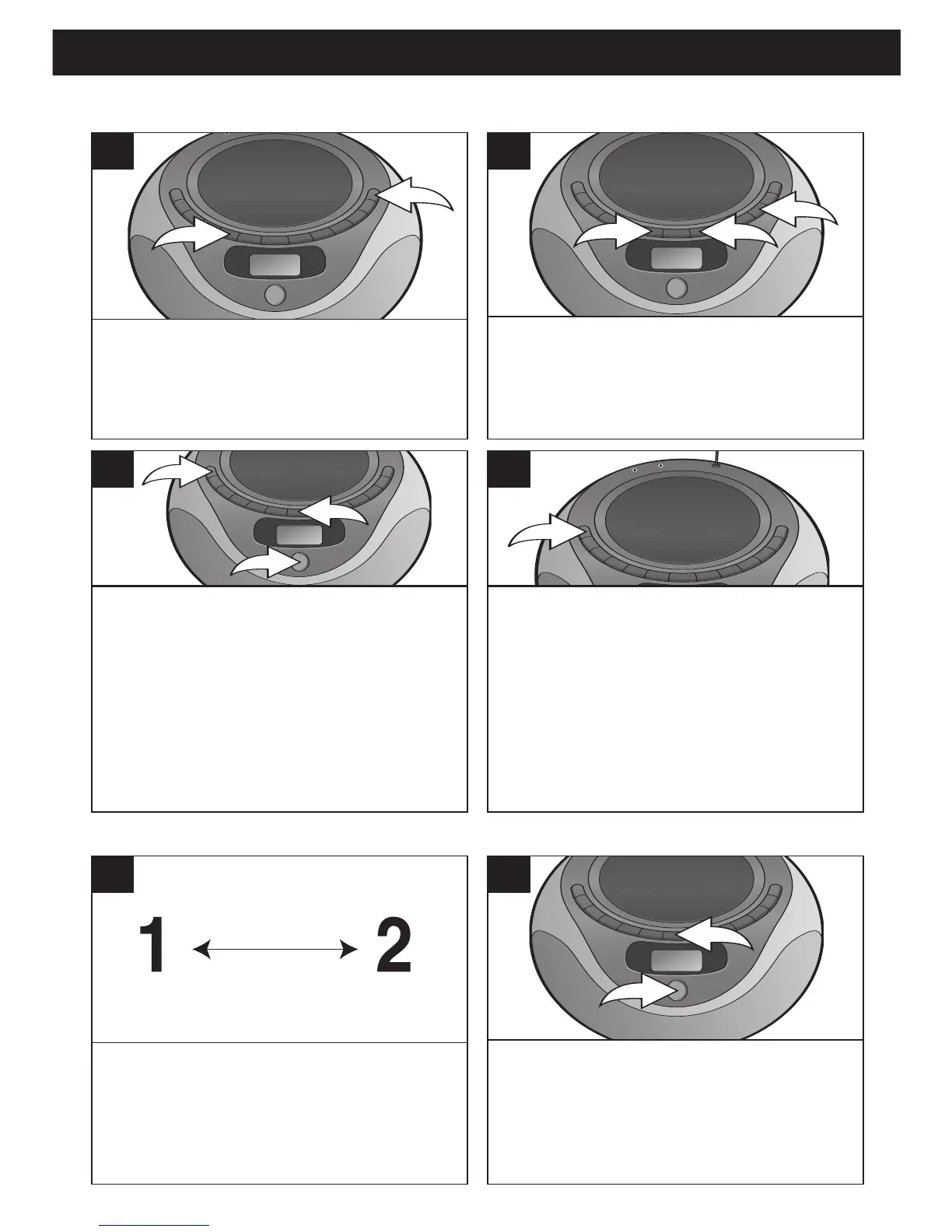 1 2