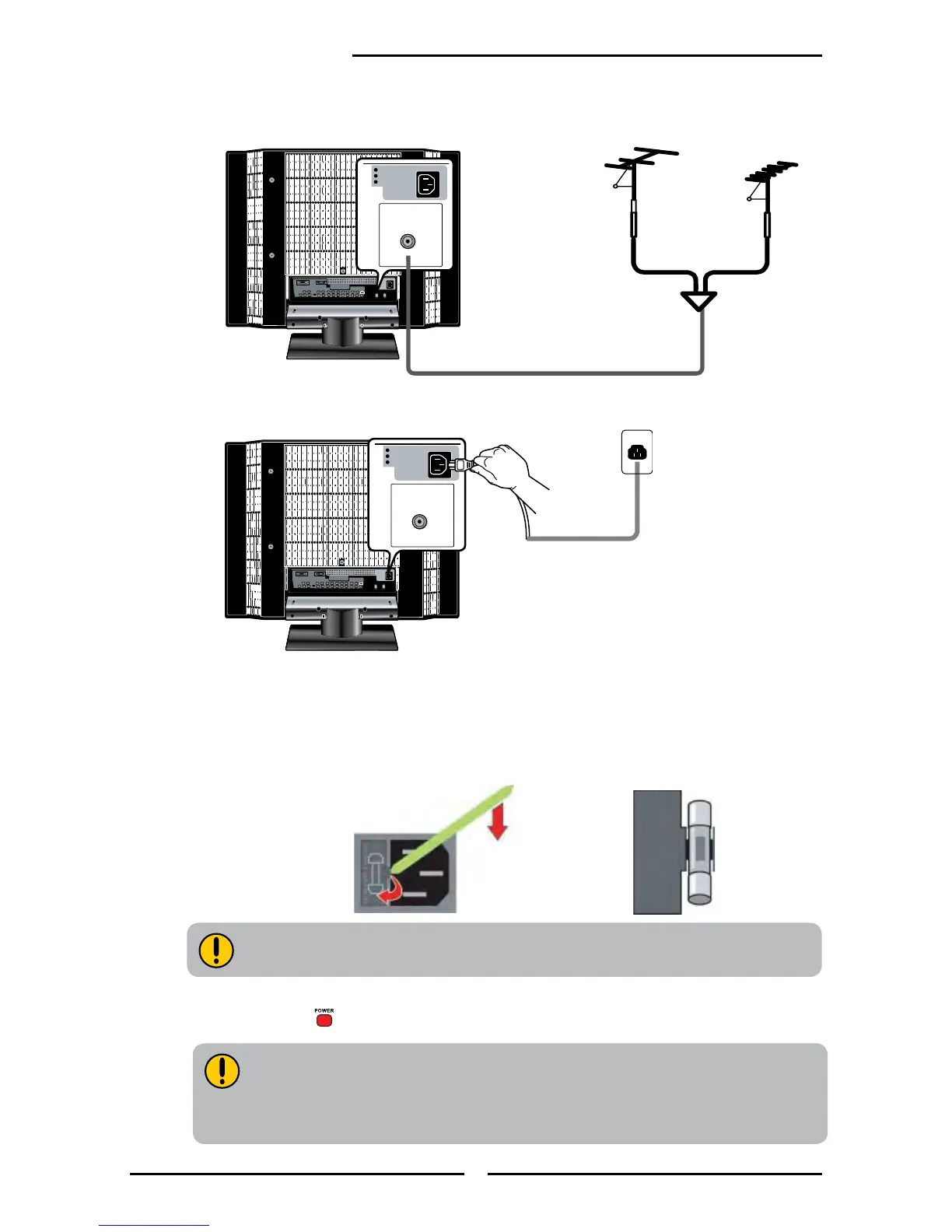 POWER