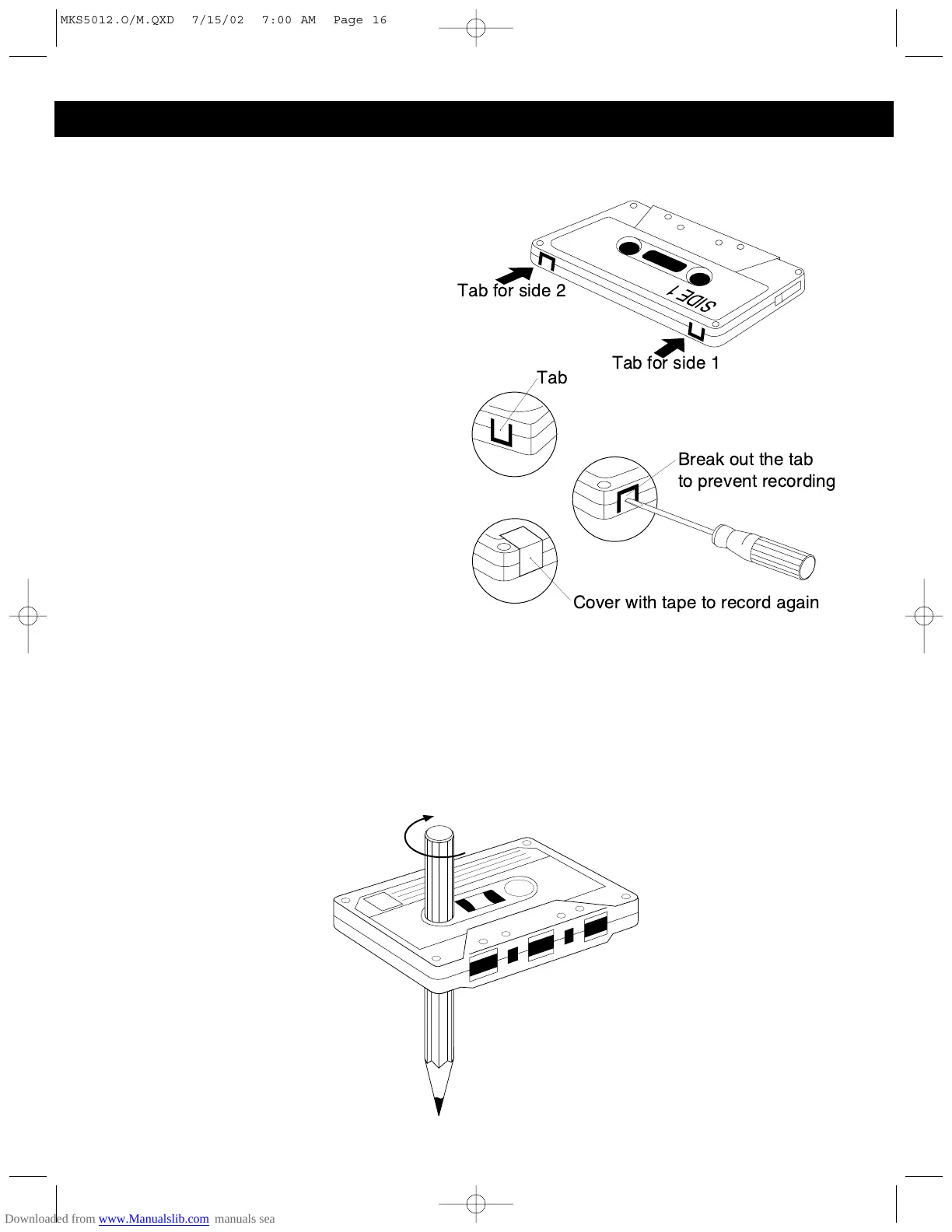 MKS5012.O/M.QXD 7/15/02 7:00 AM Page 16

Tab for side 2

SIDE 1

Tab for side 1

Tab

Break out the tab to prevent recording

Cover with tape to record again

Downloaded from www.Manualslib.com manuals sea