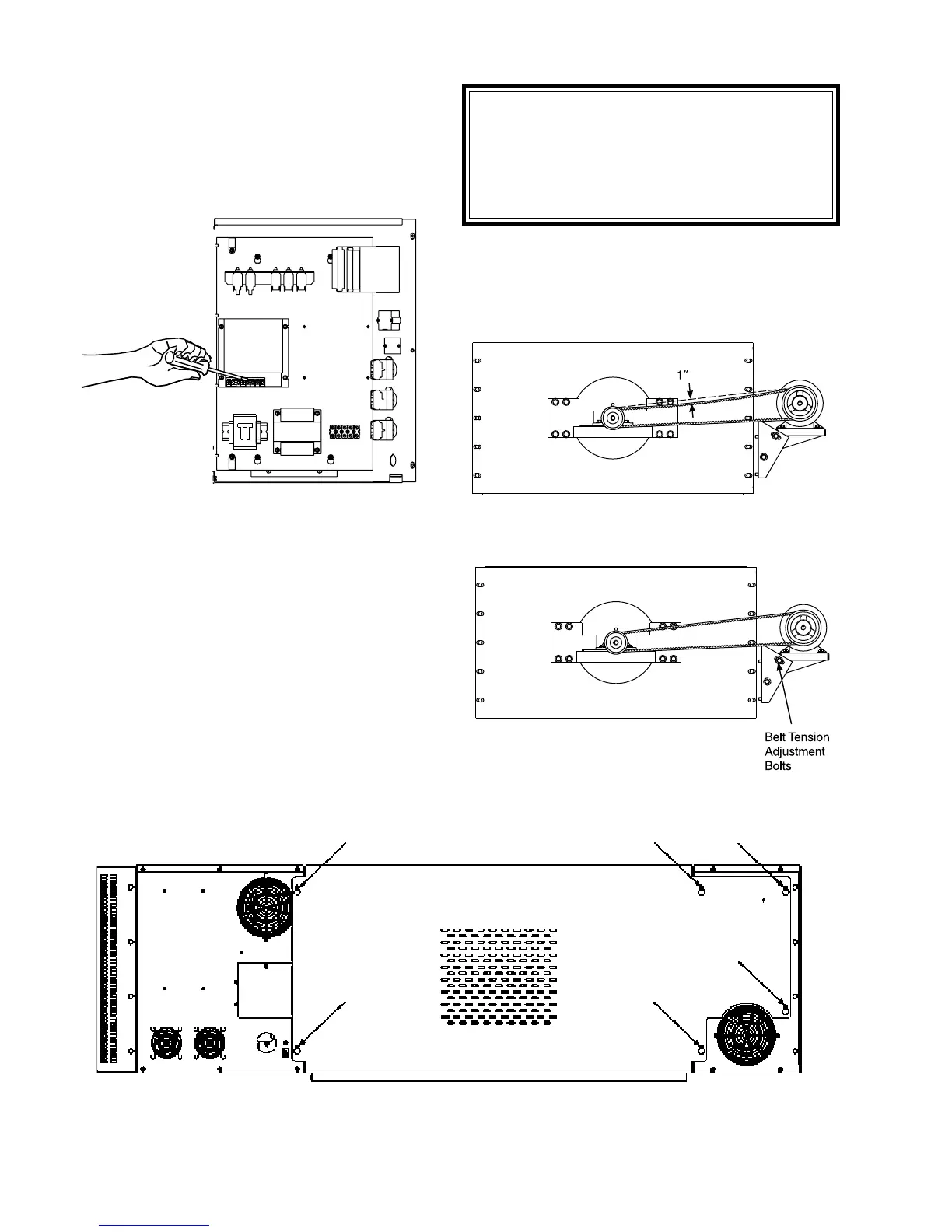 1″

Belt Tension Adjustment Bolts