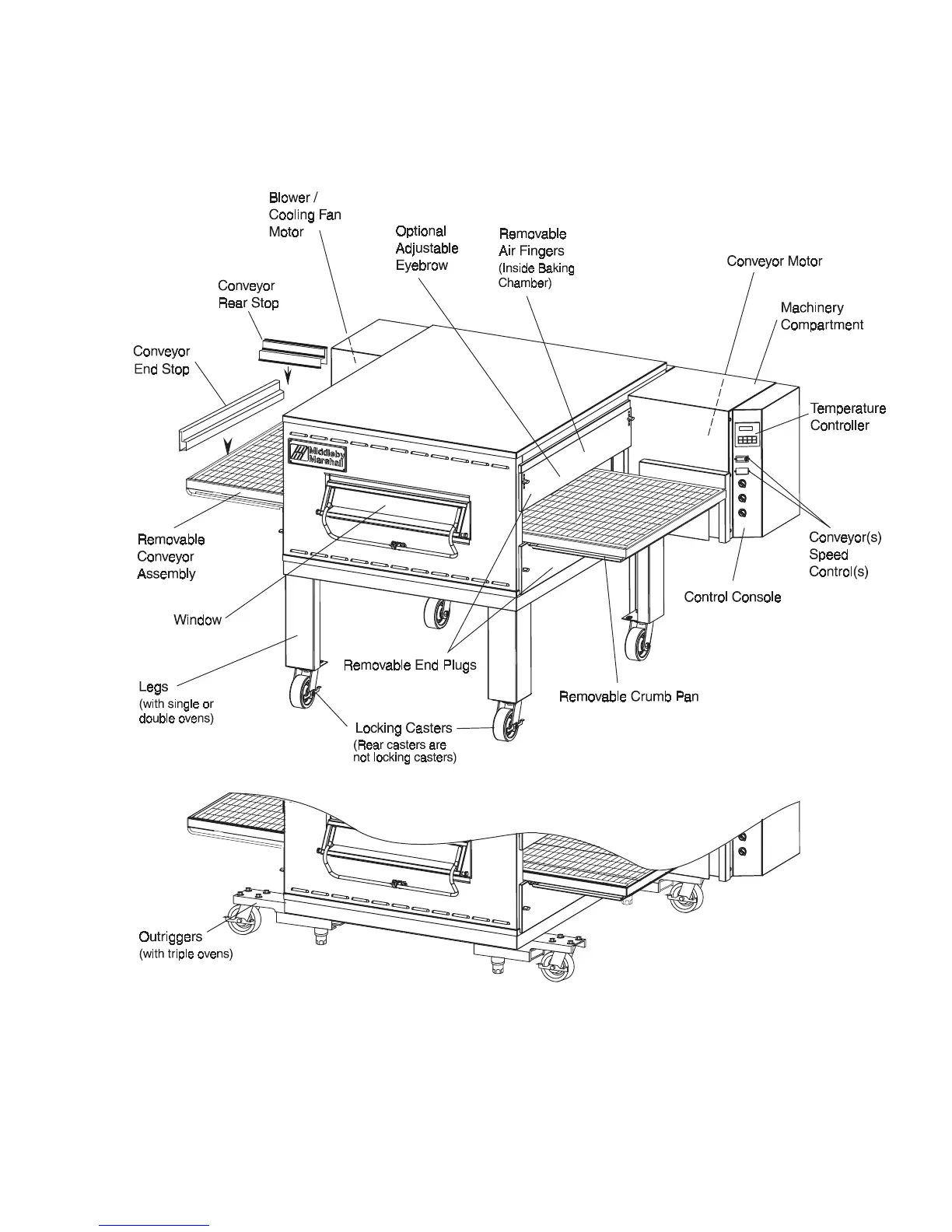 Blower / Cooling Fan Motor

Optional Adjustable Eyebrow

Removable Air Fingers
(Inside Baking Chamber)

Conveyor Motor

Conveyor Rear Stop

Machinery Compartment

Conveyor End Stop

Temperature Controller

Middleby Marshall

Removable Conveyor Assembly

Conveyor(s) Speed Control(s)

Control Console

Window

Removable End Plugs

Legs
(with single or double ovens)

Removable Crumb Pan

Locking Casters
(Rear casters are not locking casters)

Outriggers
(with triple ovens)