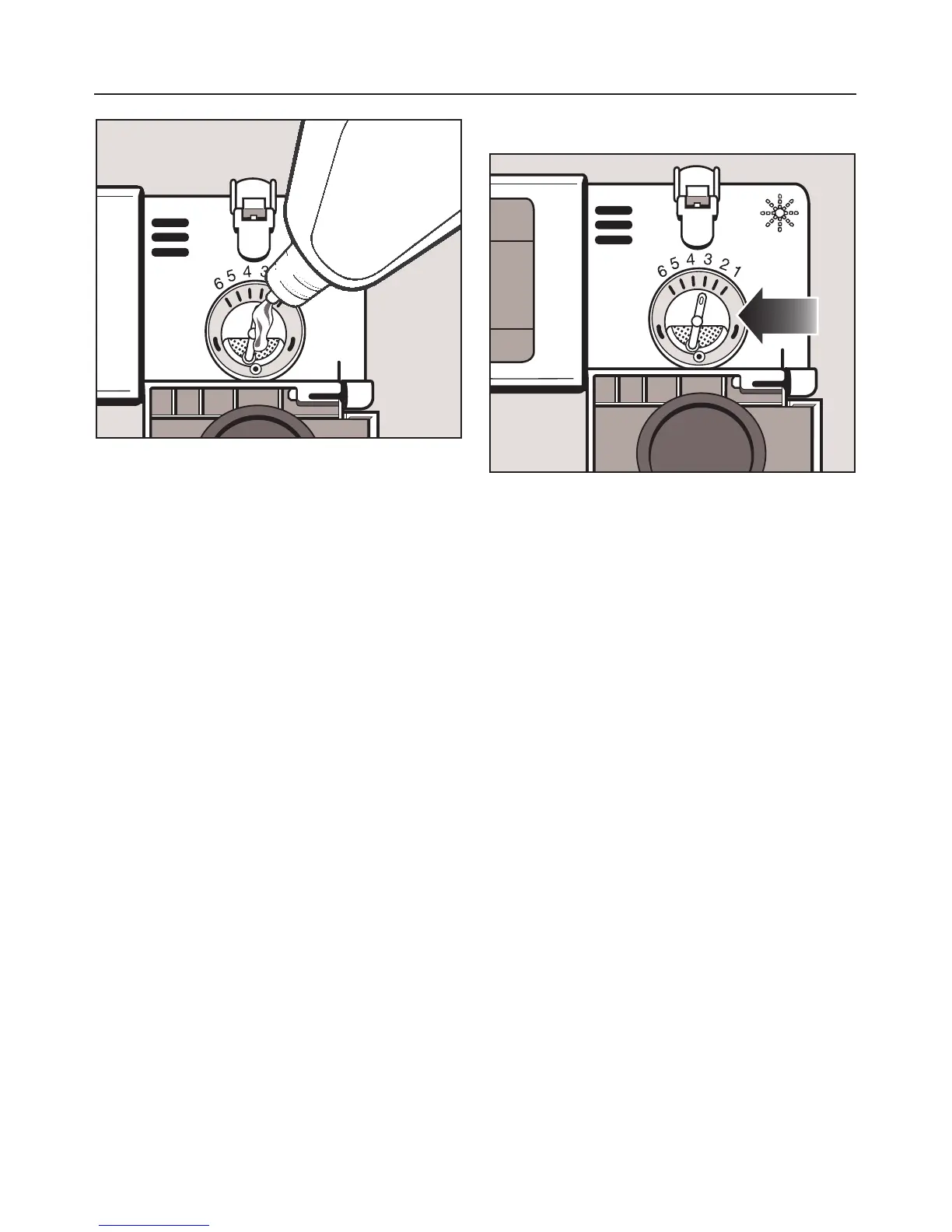 6 5 4 3

6 5 4 3 2 1