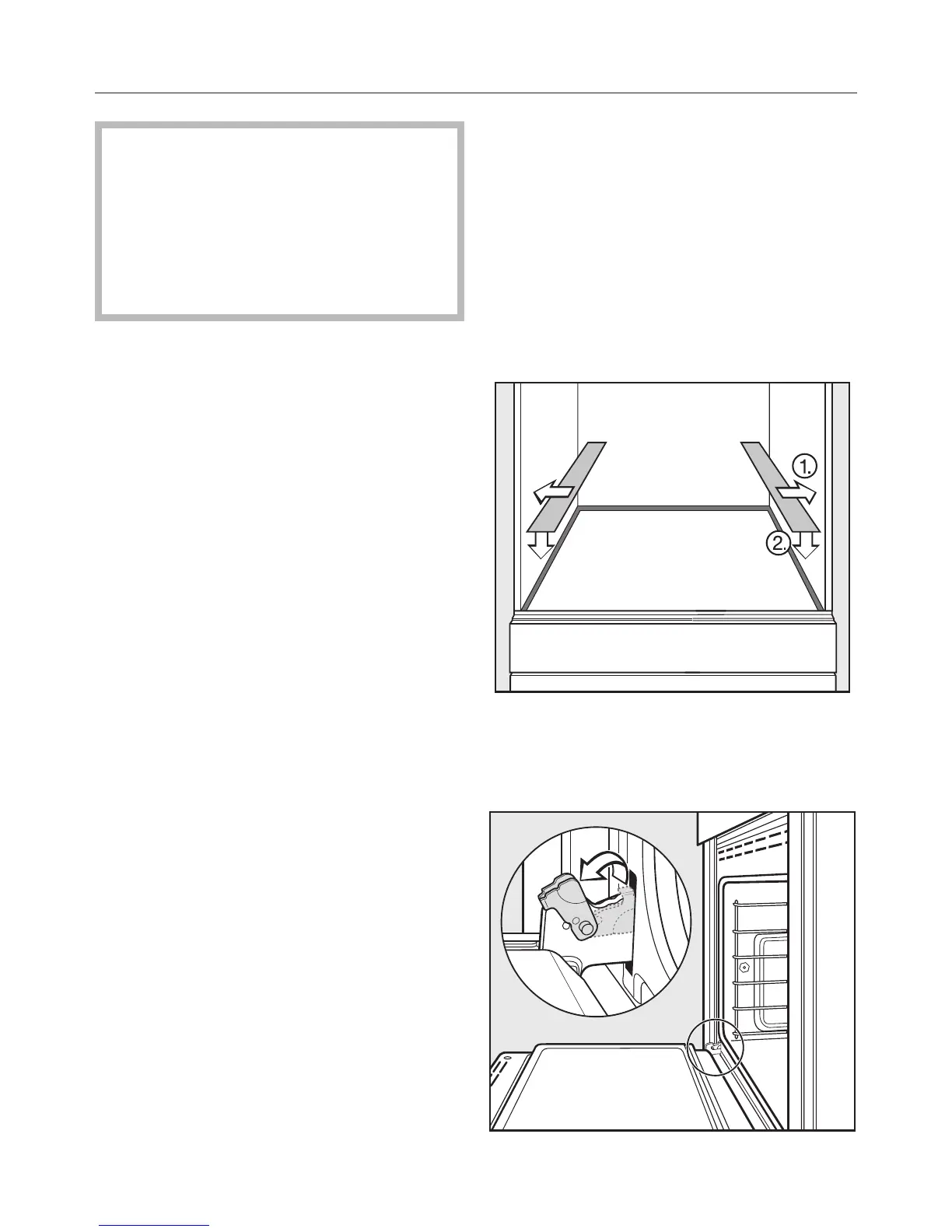 1.

2.