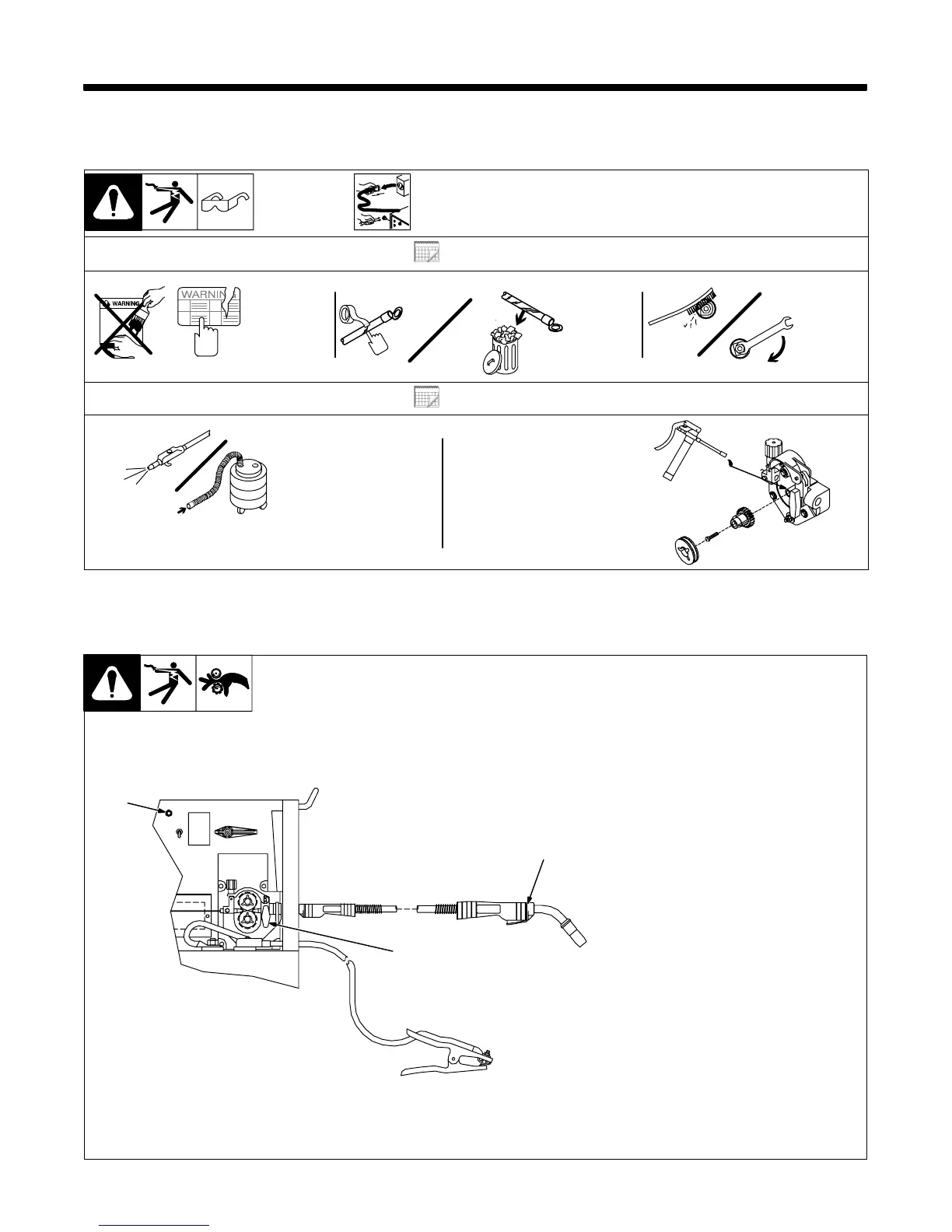 WARNING
WARNING