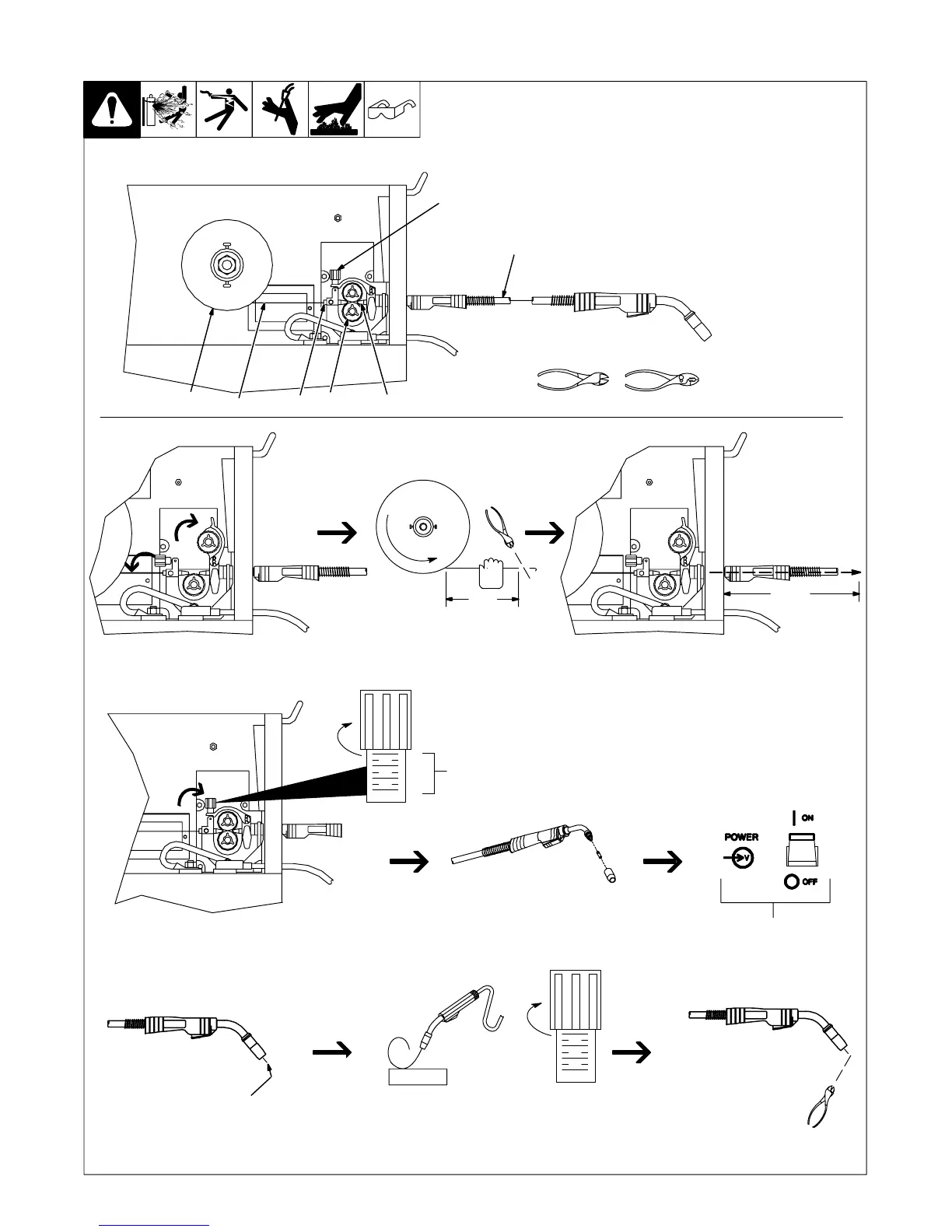 POWER

ON

OFF