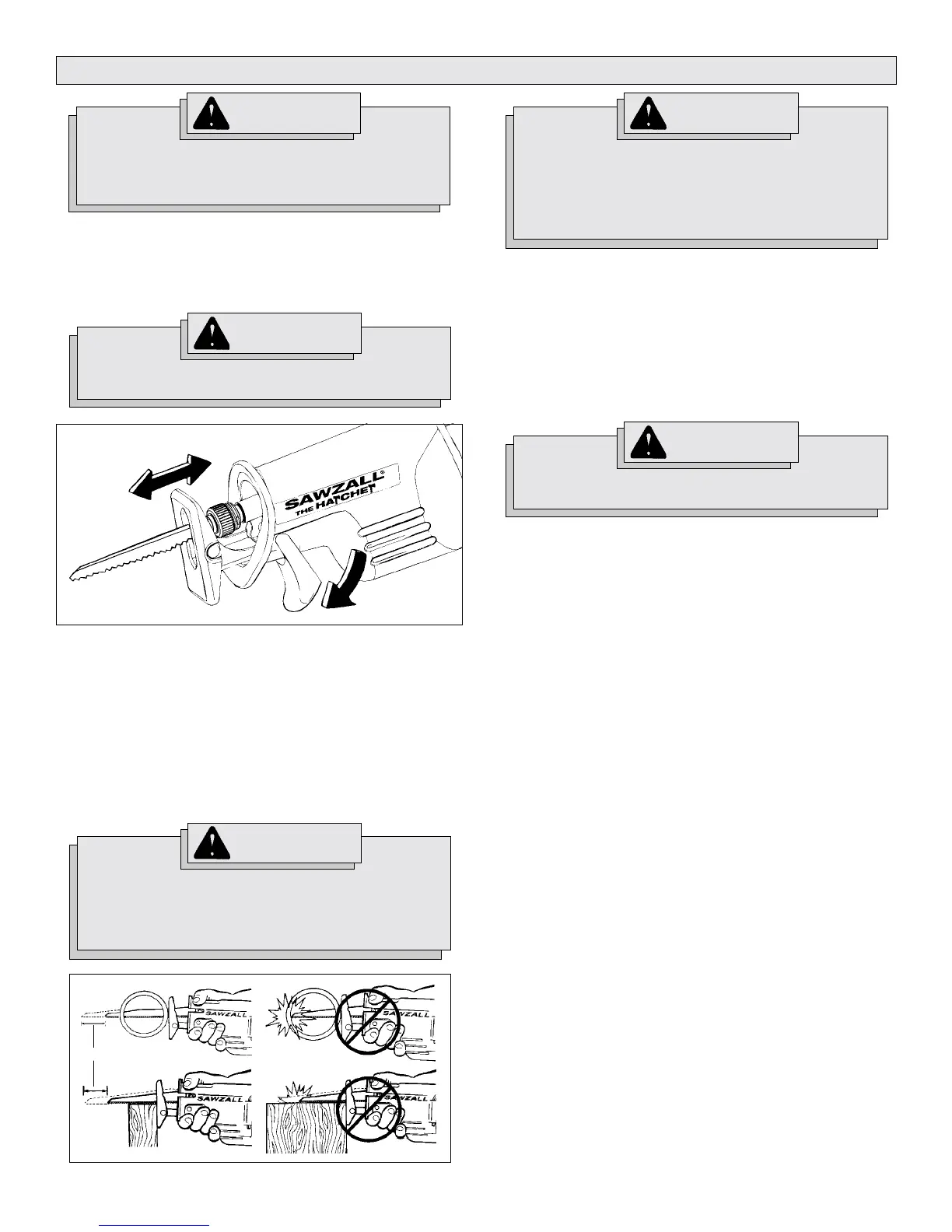 SAWZALL®
THE HATCHET

SAWZALL

SAWZALL

SAWZALL

SAWZALL