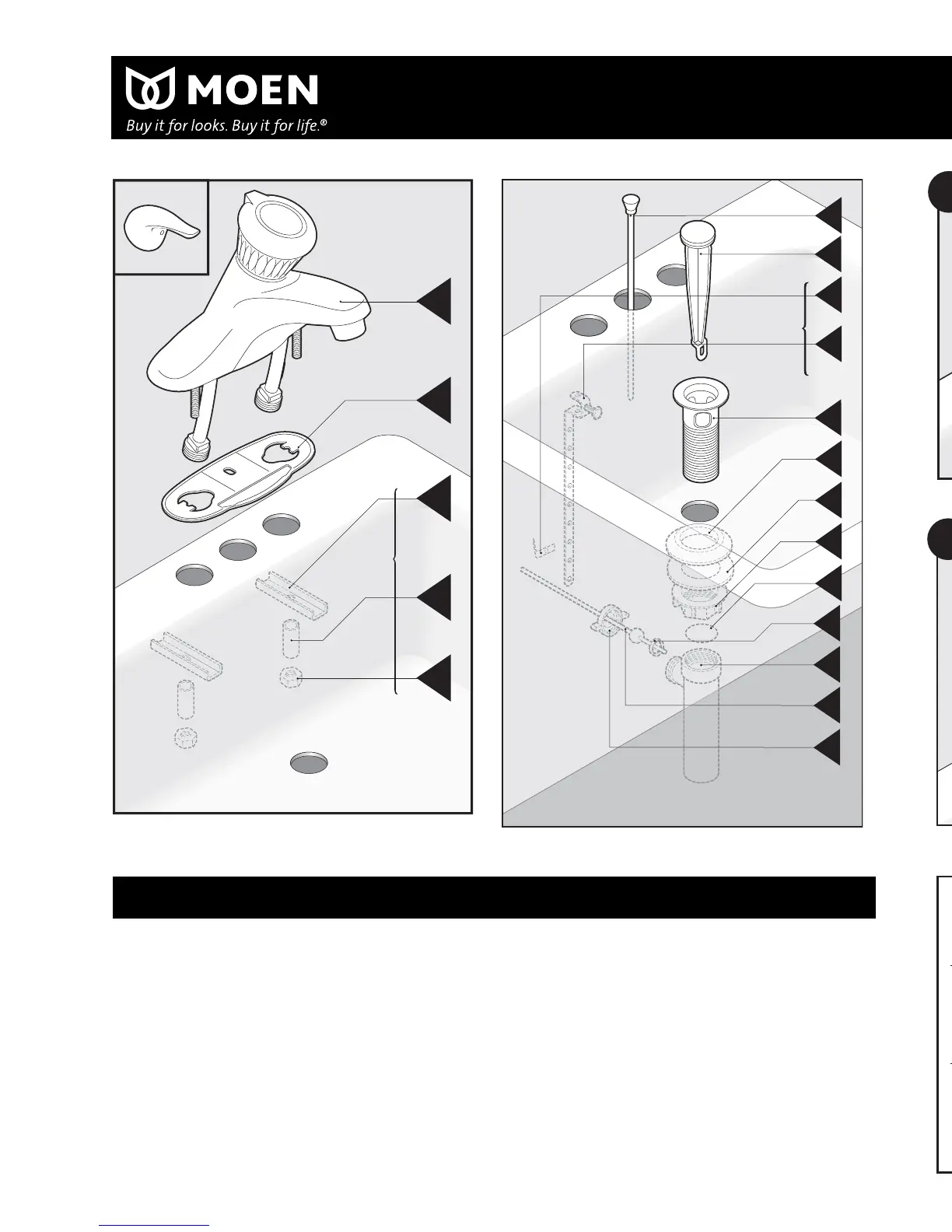 MOEN
Buy it for looks. Buy it for life.®