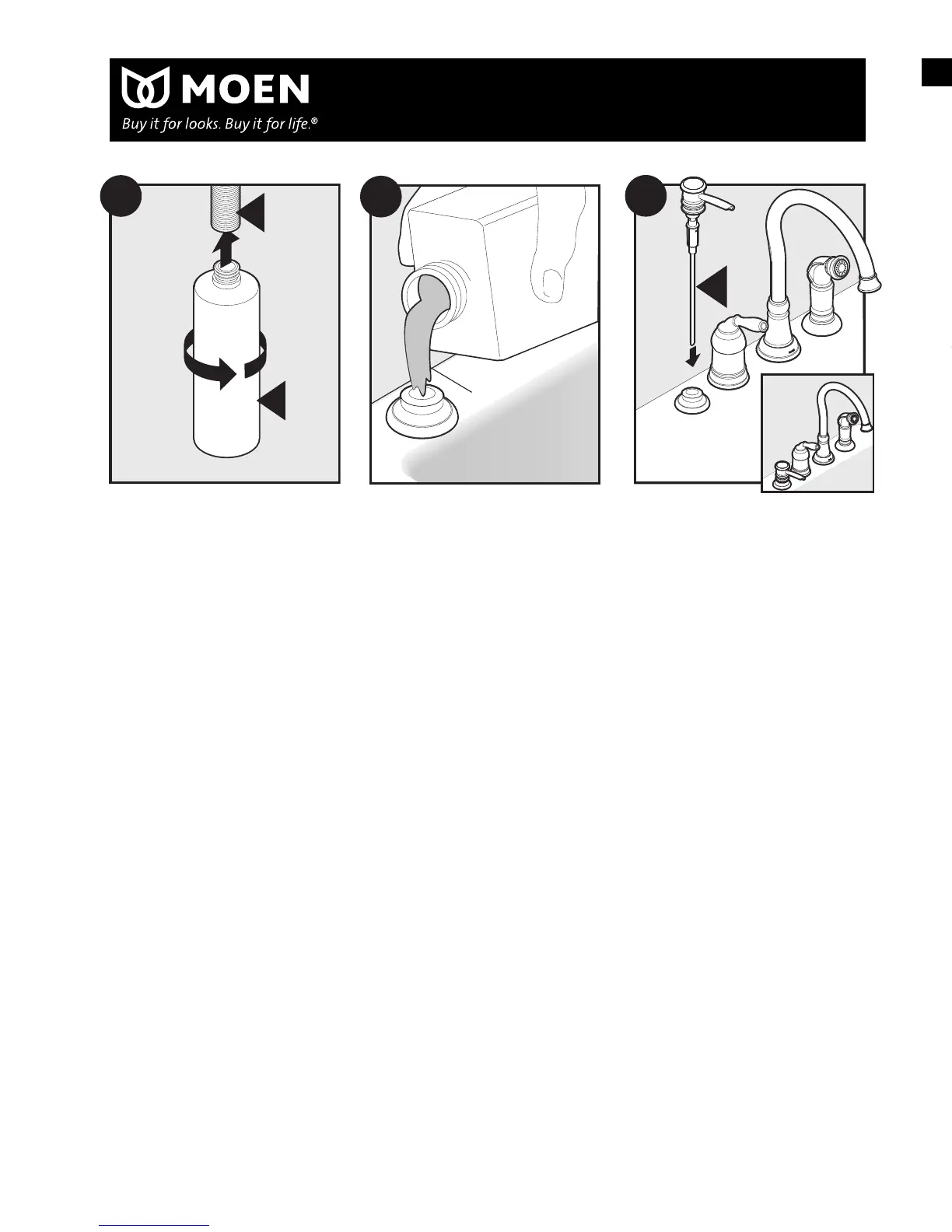 MOEN
Buy it for looks. Buy it for life.®