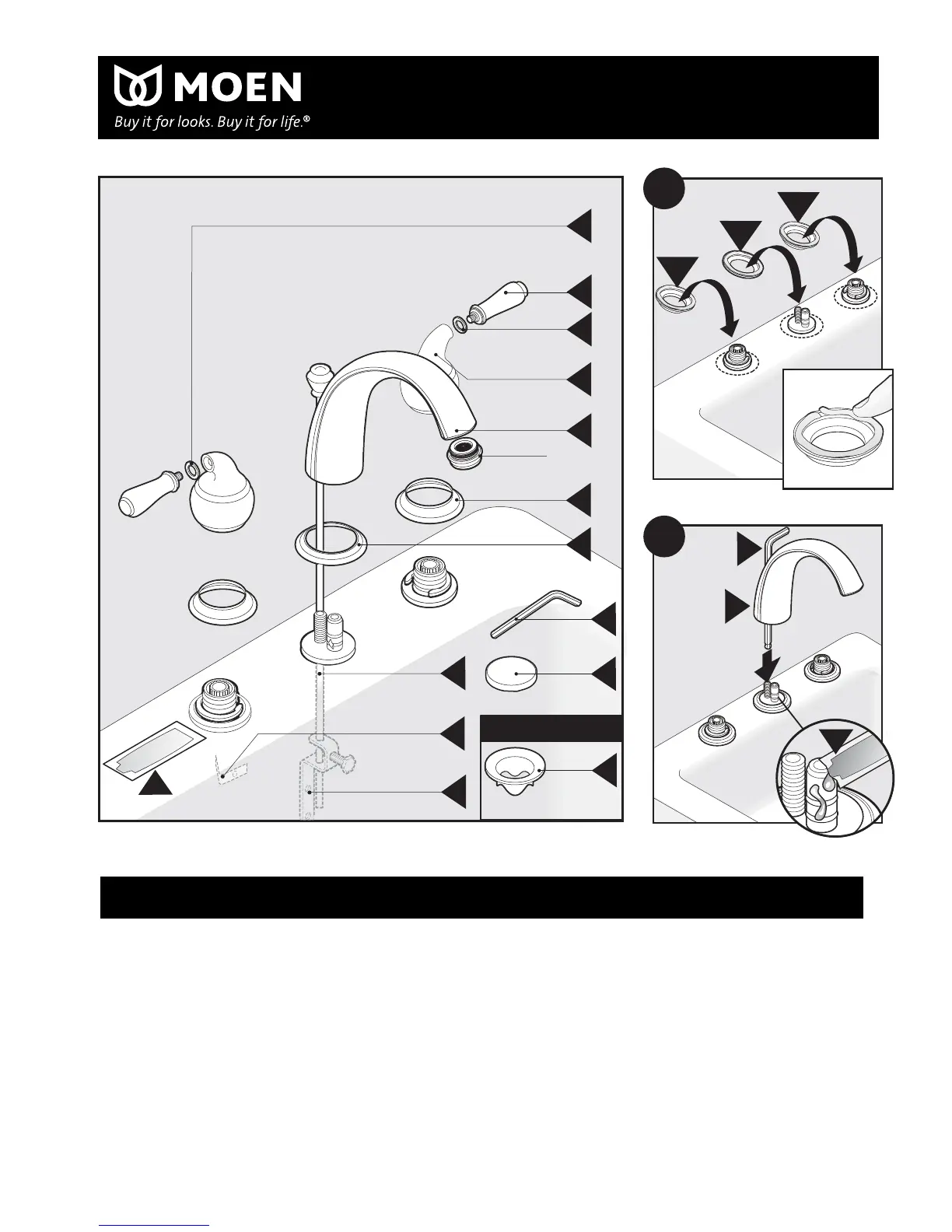 MOEN
Buy it for looks. Buy it for life.®