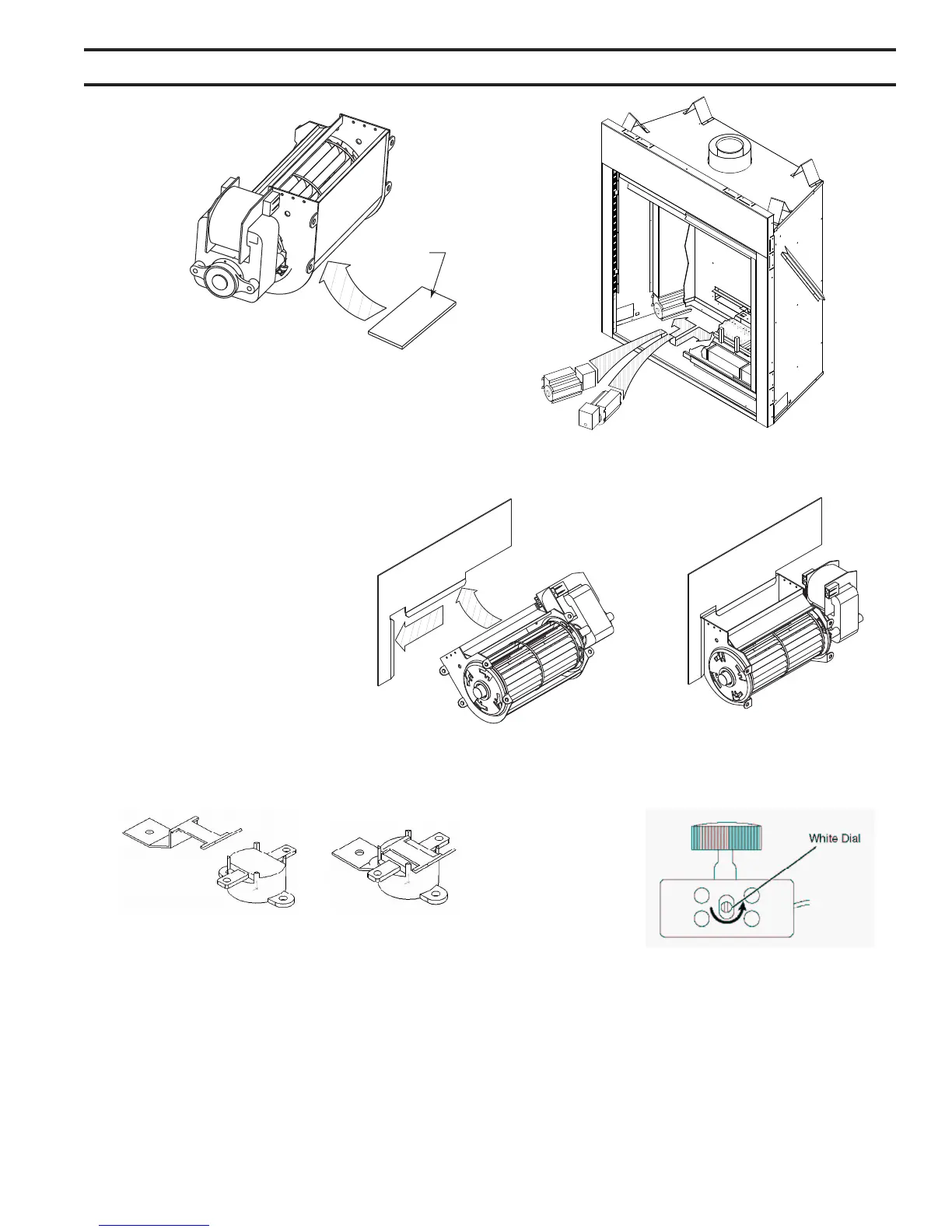 White Dial