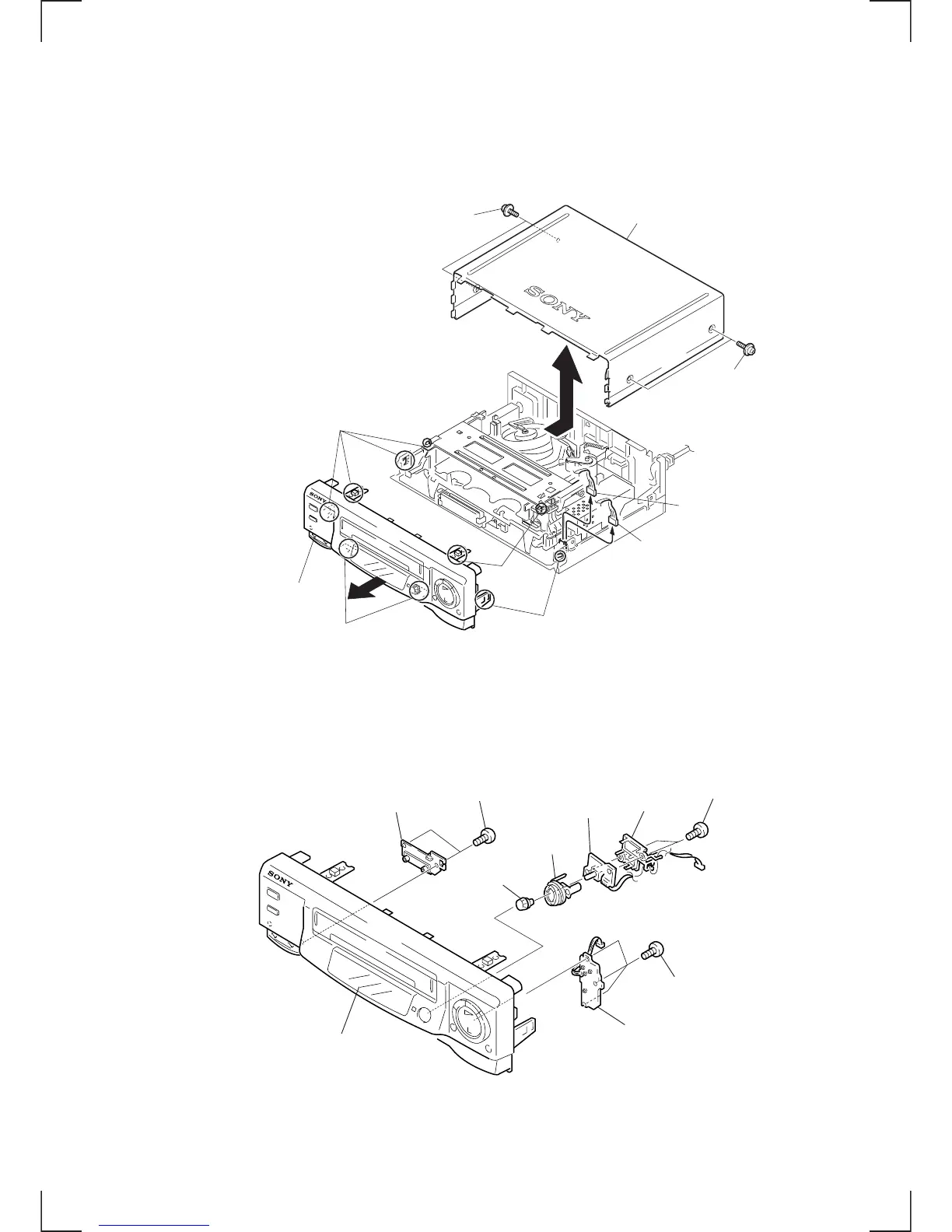 SONY

SONY

SONY