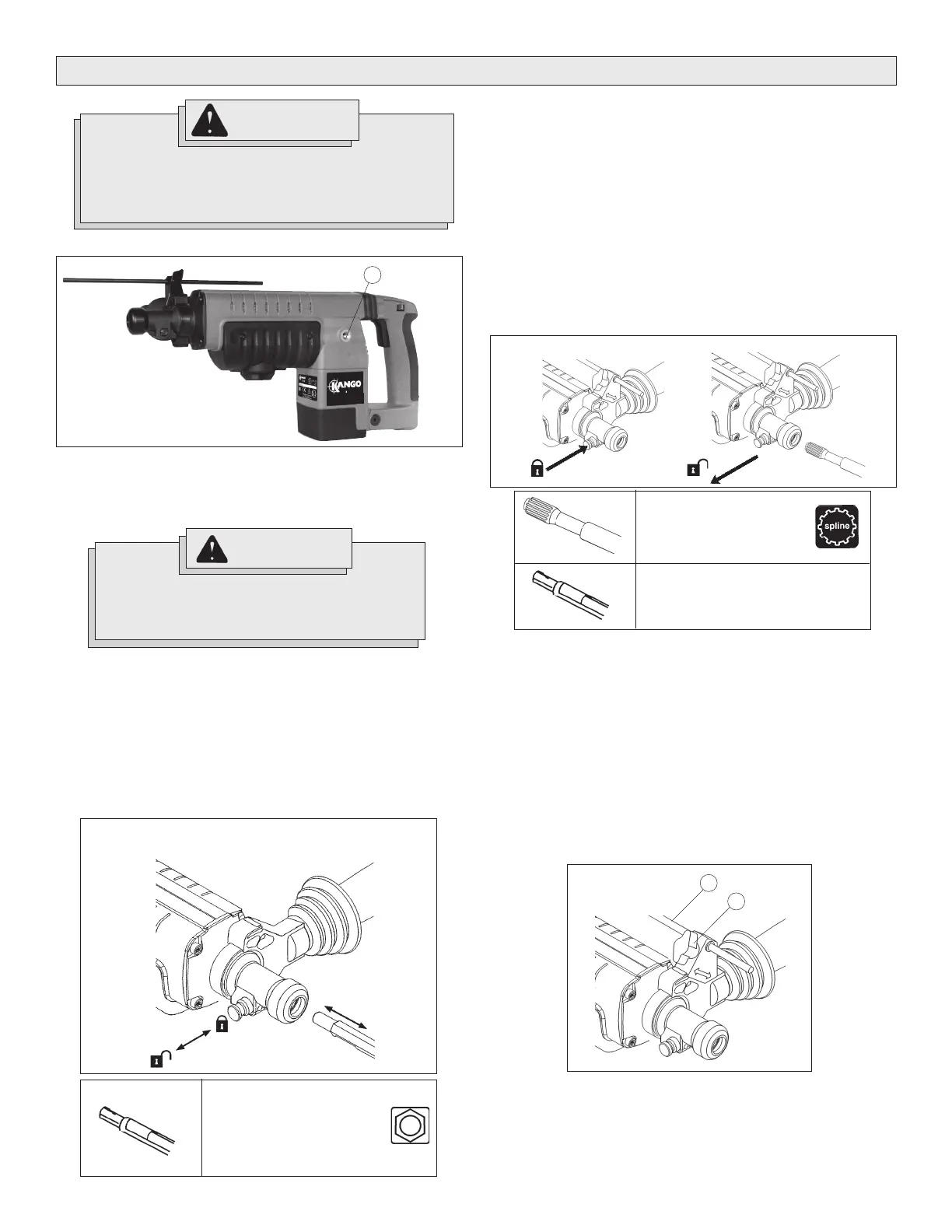 KANGO

spline