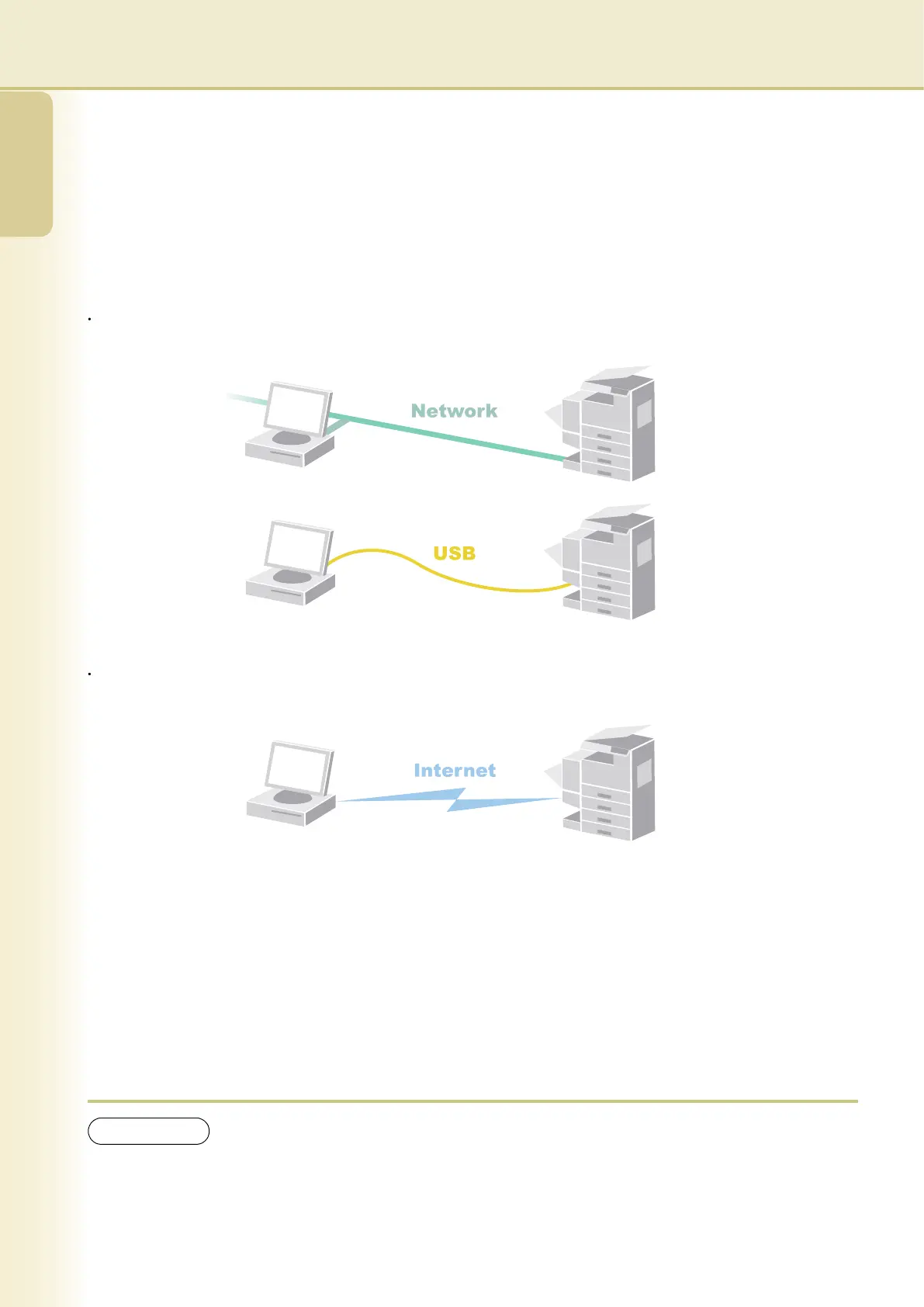 Network

USB

Internet