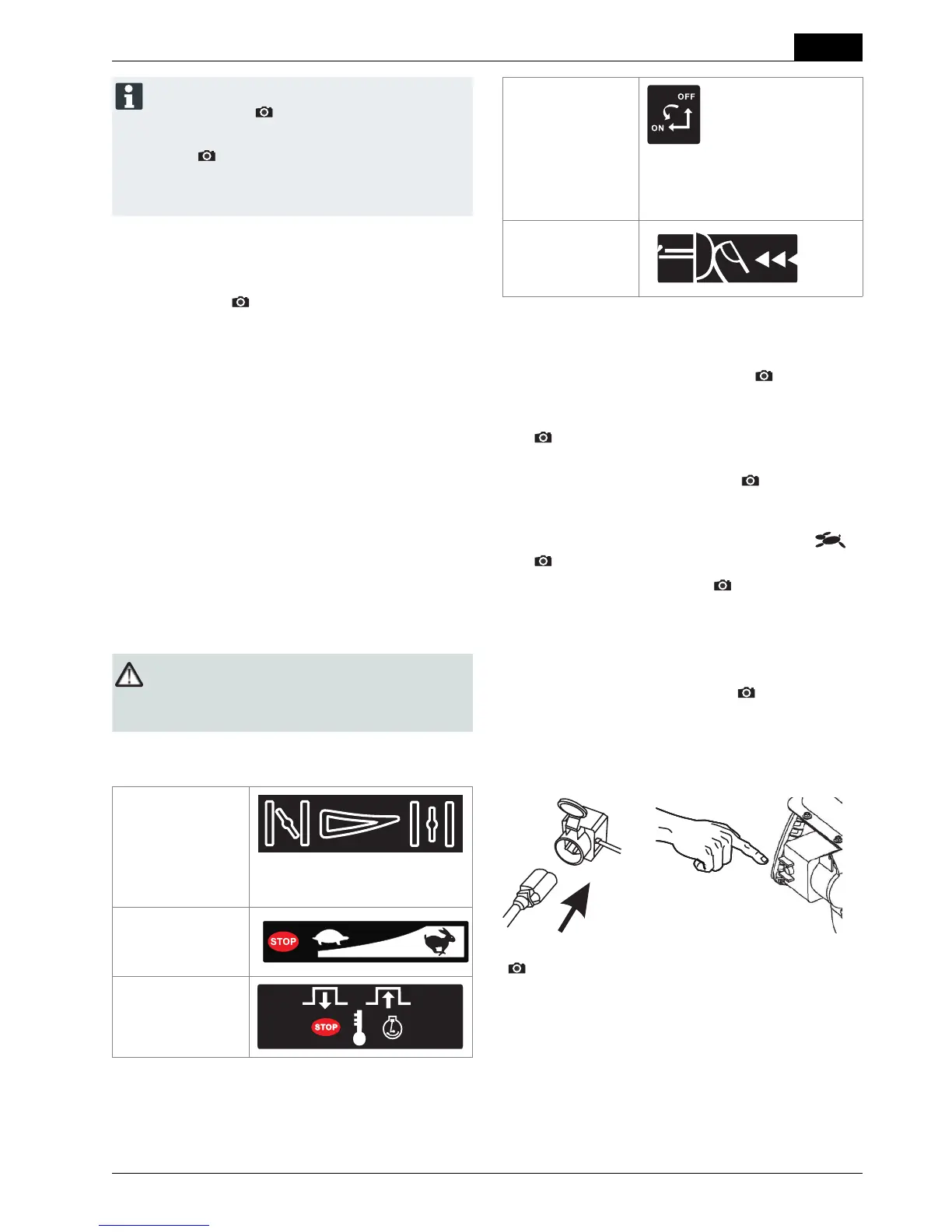 OFF
ON

STOP

STOP