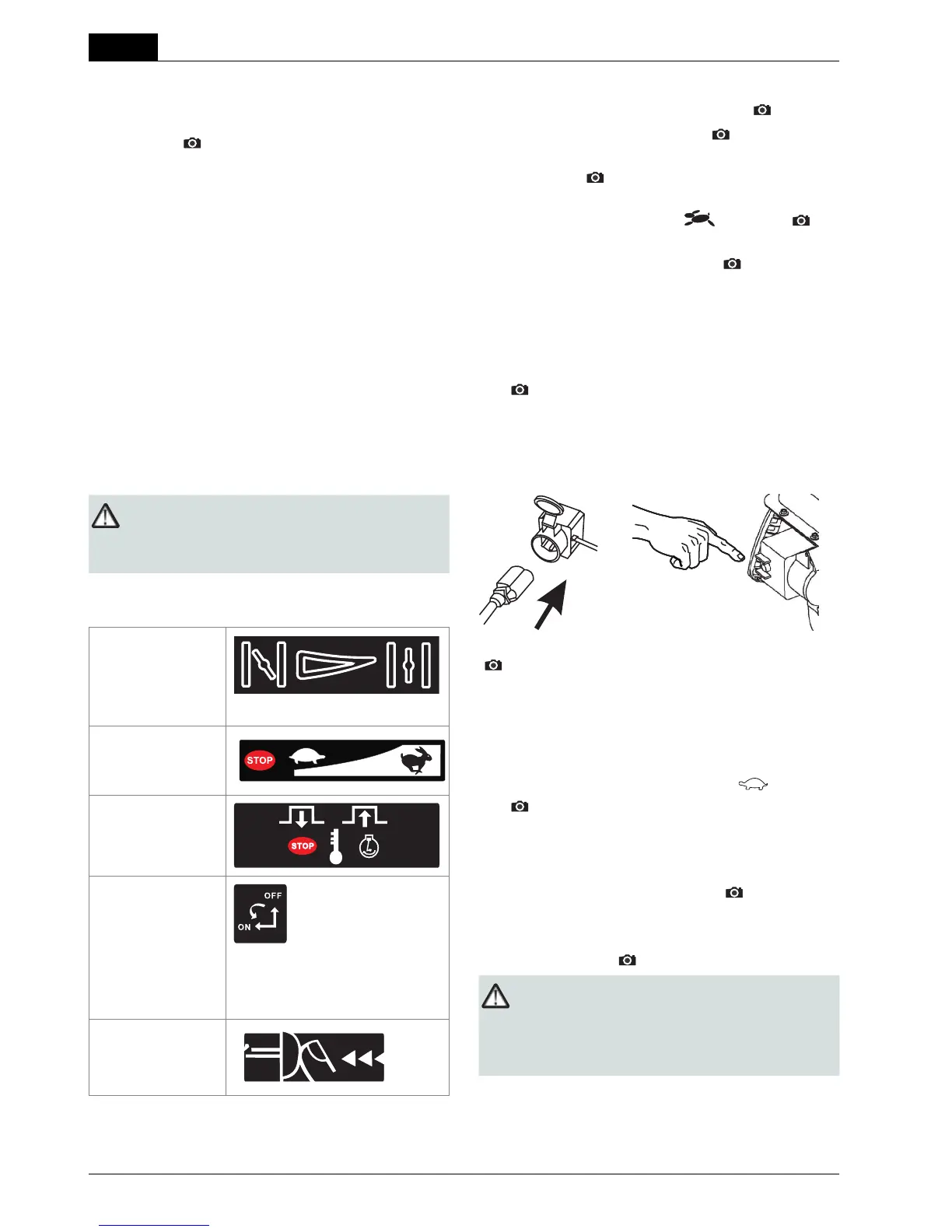 STOP

STOP

OFF
ON