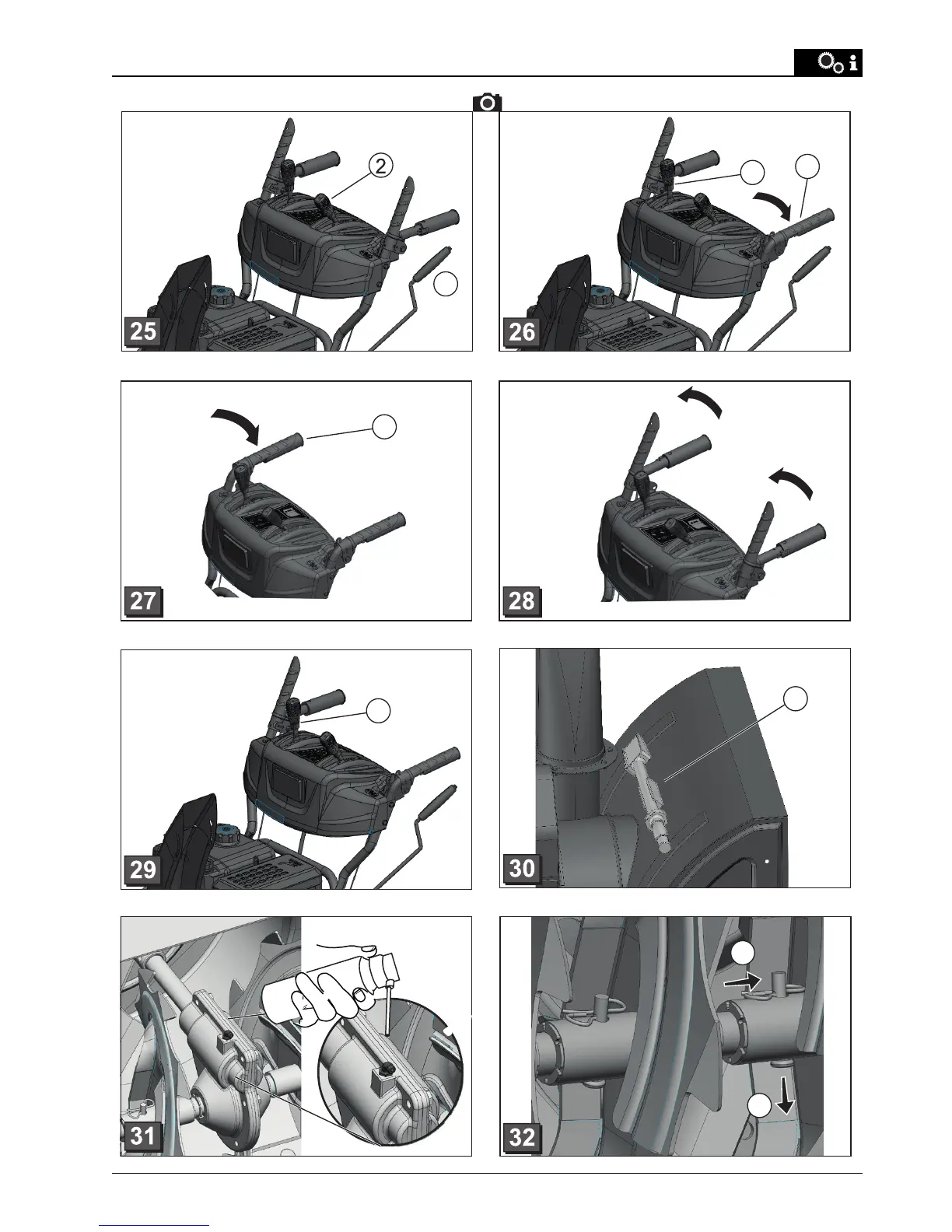 2

25

26

27

28

29

30

31

32