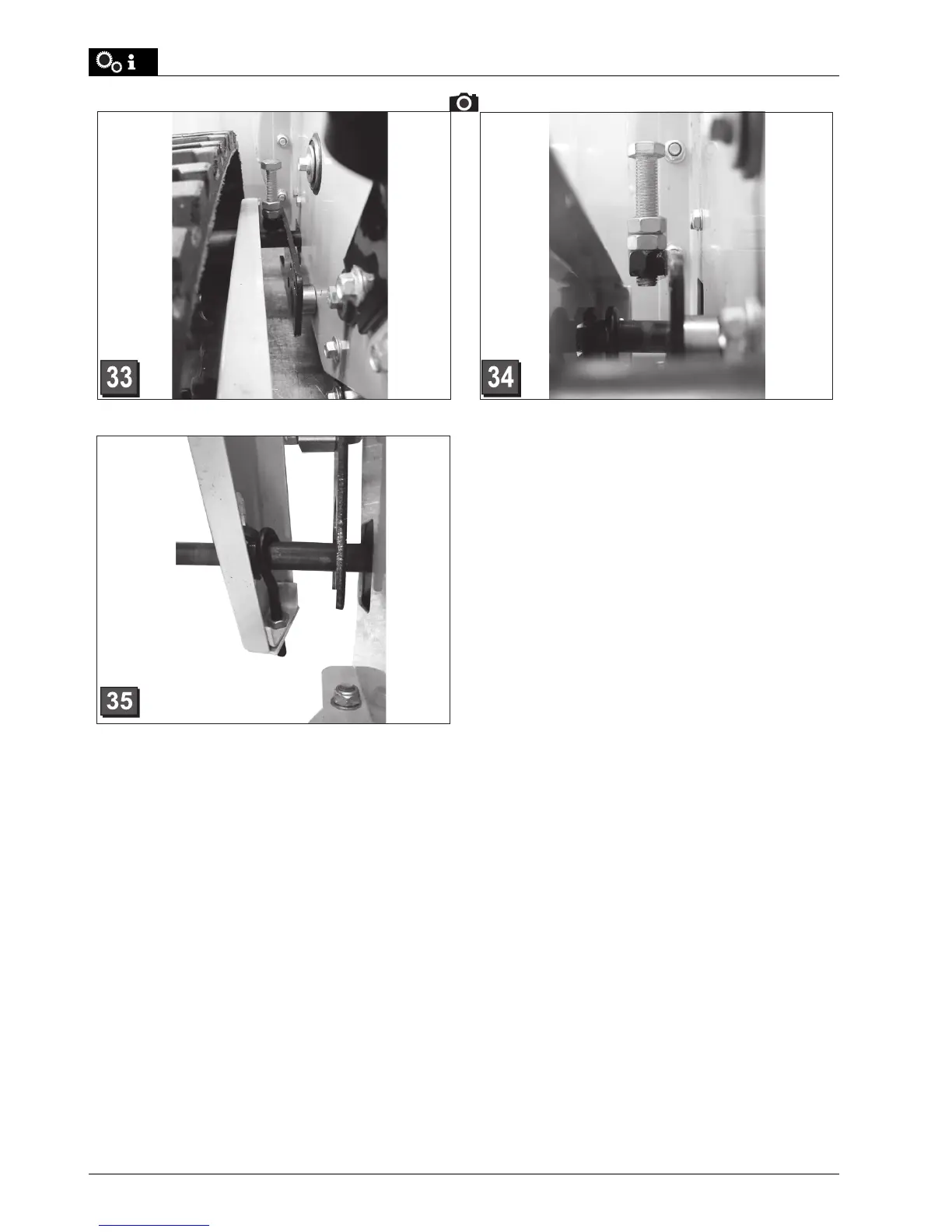 i

33

34

35