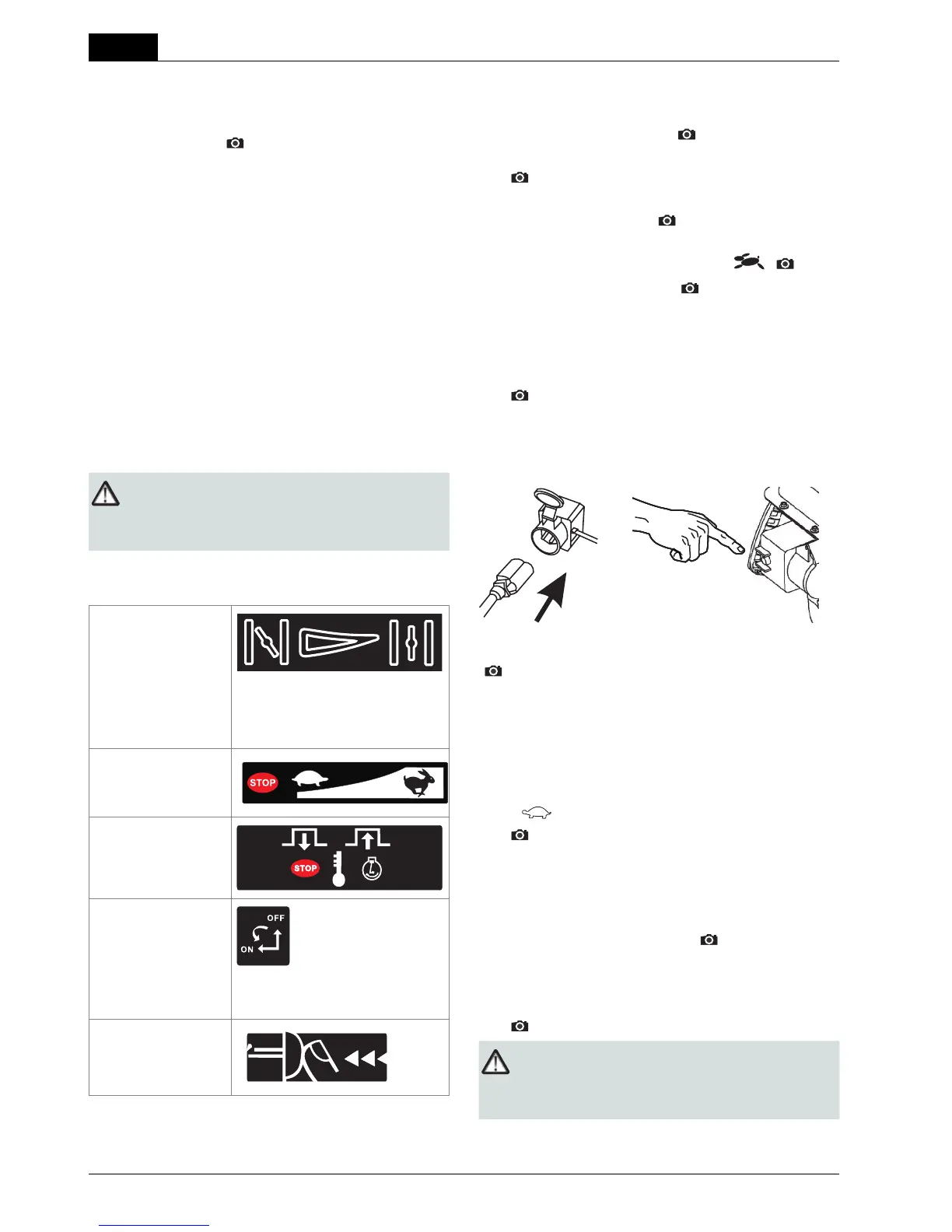 STOP

STOP

OFF

ON