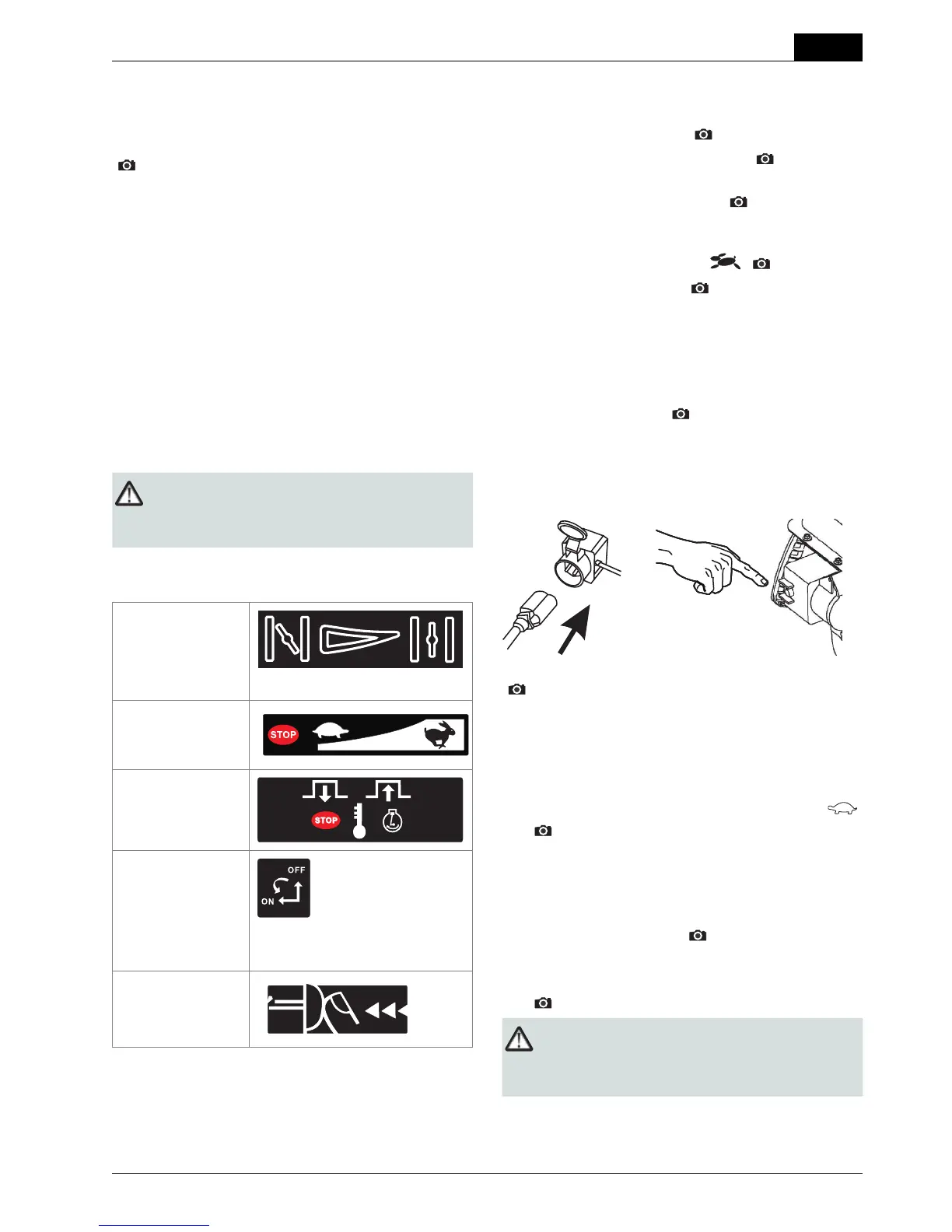 STOP

STOP

OFF
ON