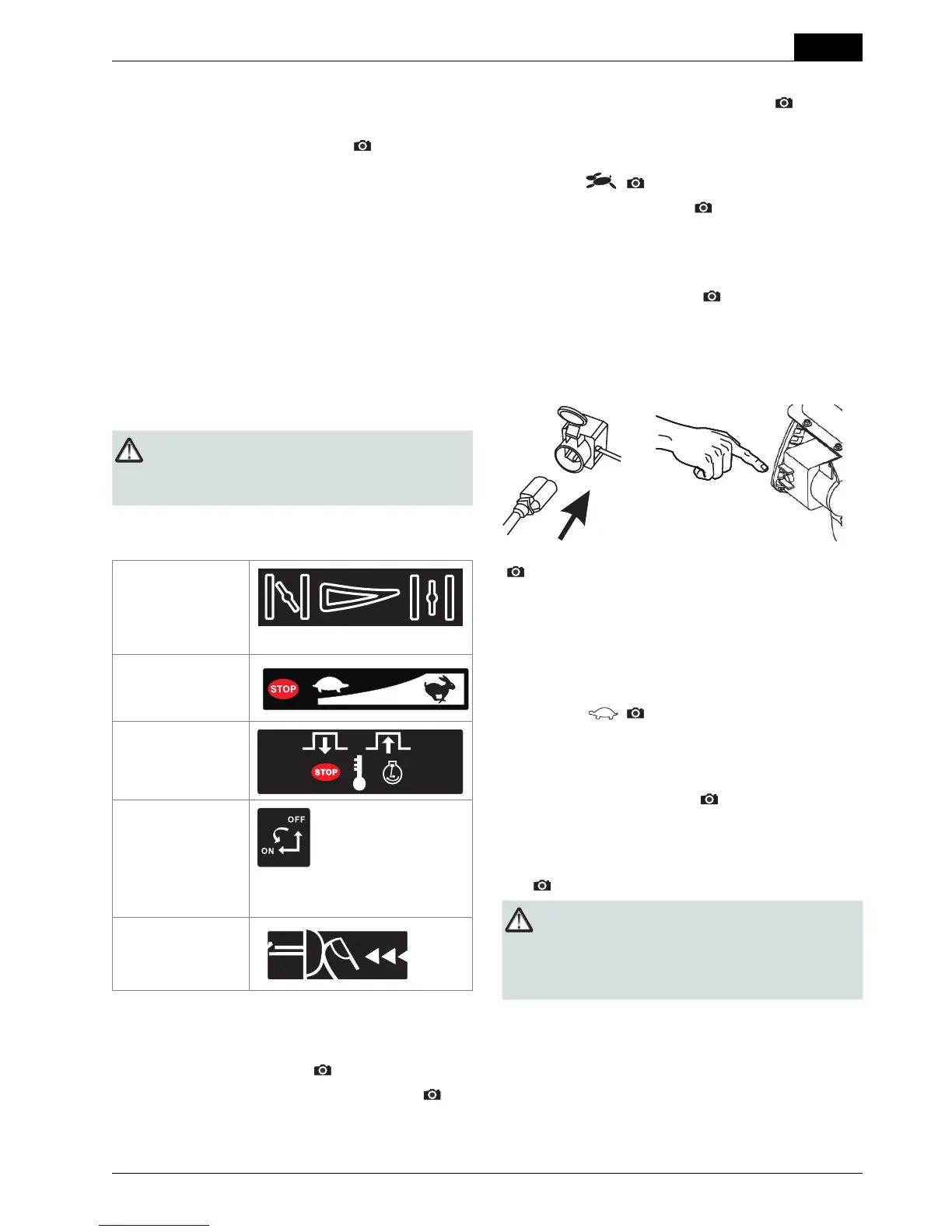 STOP

STOP

OFF
ON