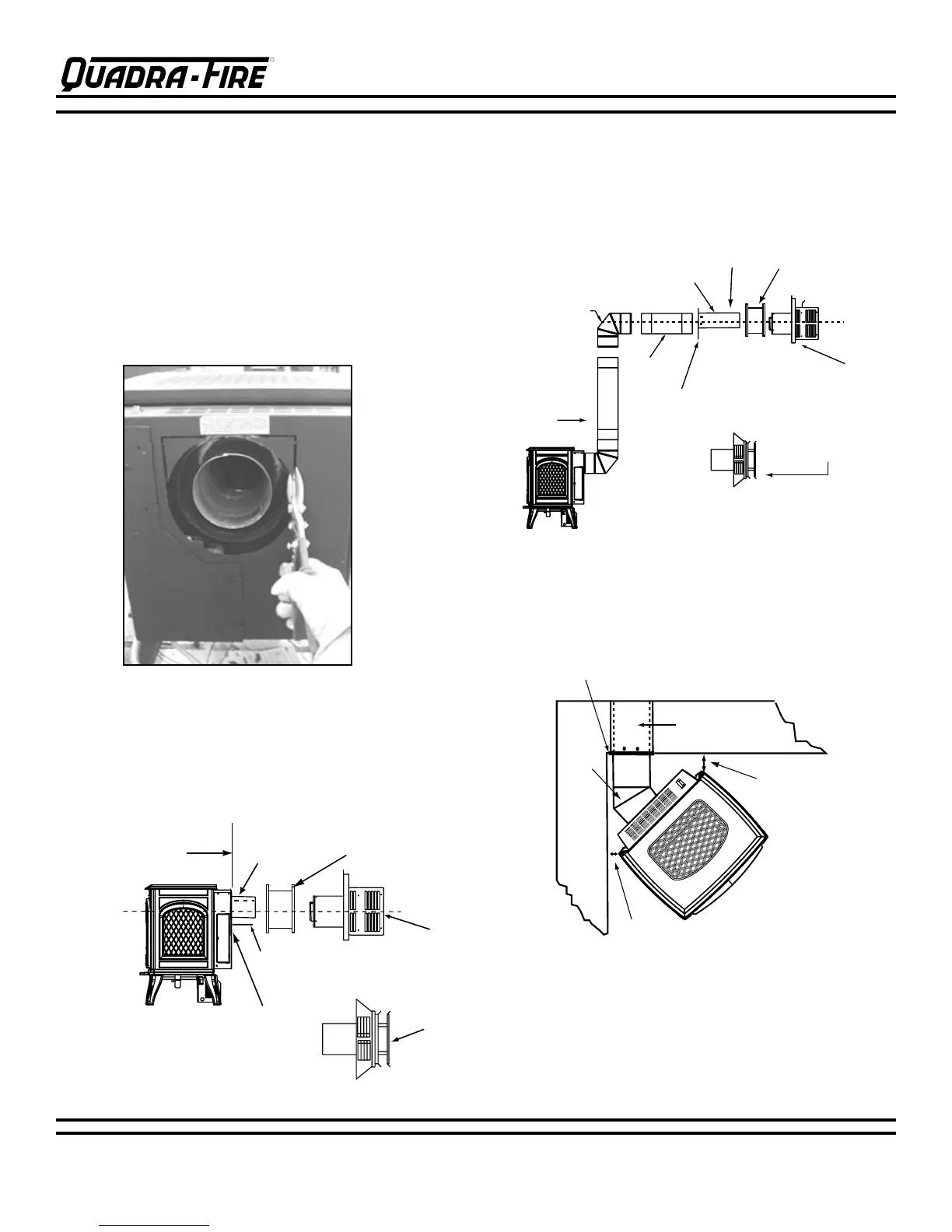 QUADRA-FIRE