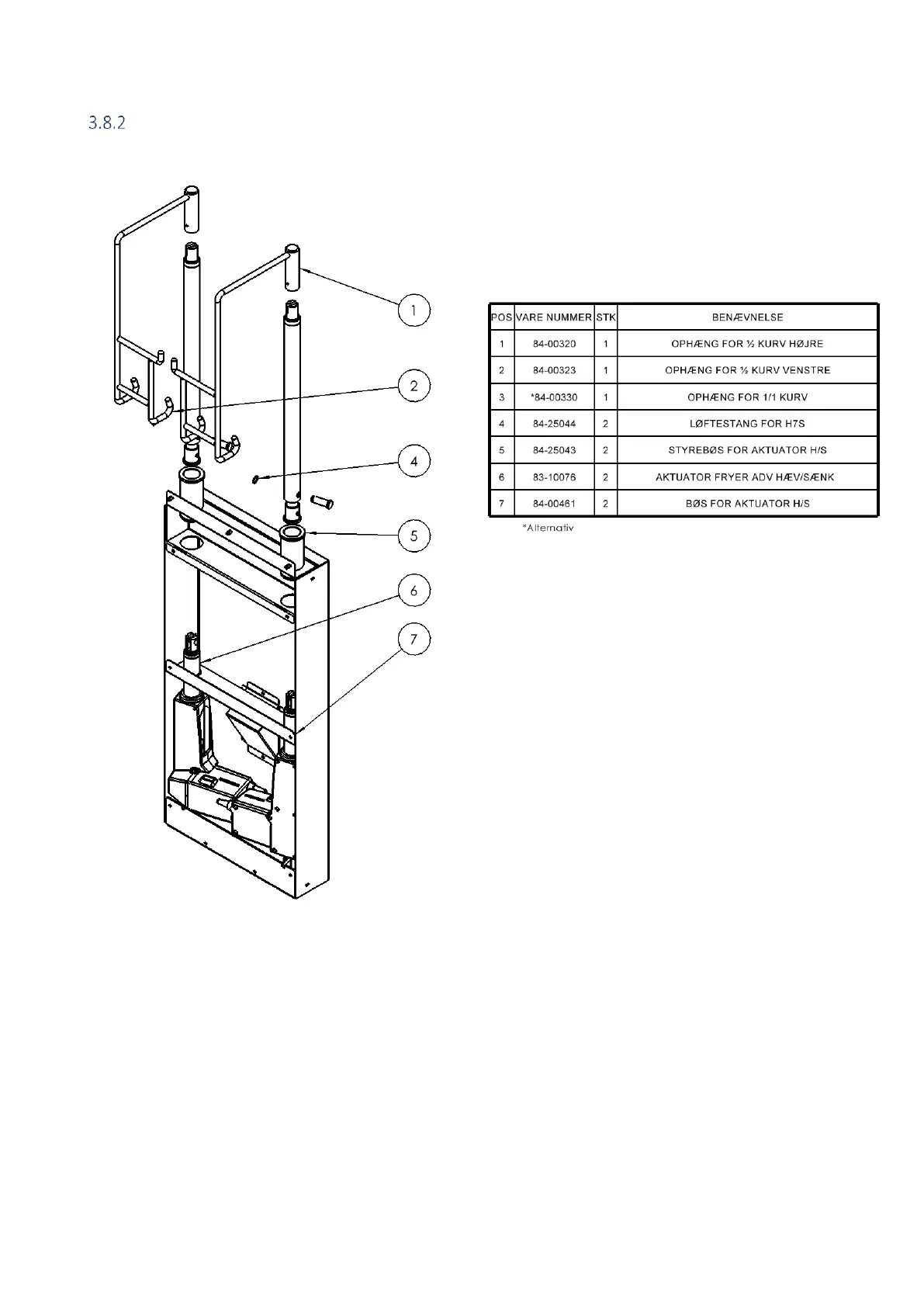 3.8.2

1
2
4
5
6
7

| POS | VARE NUMMER | STK | BENÆVNELSE |
|---|---|---|---|
| 1 | 84-00320 | 1 | OPHÆNG FOR ½ KURV HØJRE |
| 2 | 84-00323 | 1 | OPHÆNG FOR ½ KURV VENSTRE |
| 3 | *84-00330 | 1 | OPHÆNG FOR 1/1 KURV |
| 4 | 84-25044 | 2 | LØFTESTANG FOR H7S |
| 5 | 84-25043 | 2 | STYREBØS FOR AKTUATOR H/S |
| 6 | 83-10076 | 2 | AKTUATOR FRYER ADV HÆV/SÆNK |
| 7 | 84-00461 | 2 | BØS FOR AKTUATOR H/S |

*Alternativ