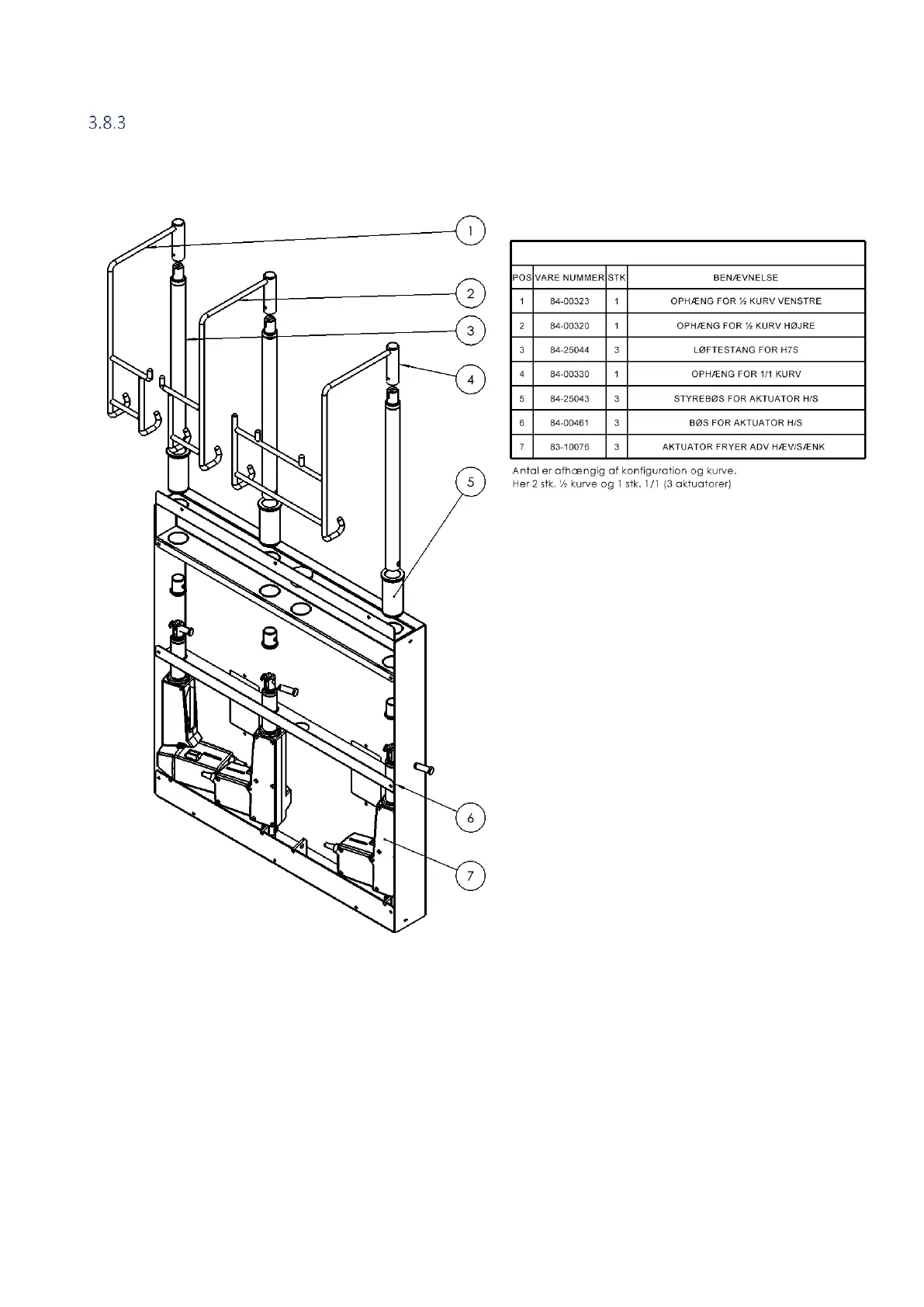 3.8.3

1
2
3
4
5
6
7

| POS | VARE NUMMER | STK | BENÆVNELSE |
|---|---|---|---|
| 1 | 84-00323 | 1 | OPHÆNG FOR ½ KURV VENSTRE |
| 2 | 84-00320 | 1 | OPHÆNG FOR ½ KURV HØJRE |
| 3 | 84-25044 | 3 | LØFTESTANG FOR H7S |
| 4 | 84-00330 | 1 | OPHÆNG FOR 1/1 KURV |
| 5 | 84-25043 | 3 | STYREBØS FOR AKTUATOR H/S |
| 6 | 84-00461 | 3 | BØS FOR AKTUATOR H/S |
| 7 | 83-10076 | 3 | AKTUATOR FRYER ADV HÆV/SÆNK |

Antal er afhængig af konfiguration og kurve.
Her 2 stk. ½ kurve og 1 stk. 1/1 (3 aktuatorer)