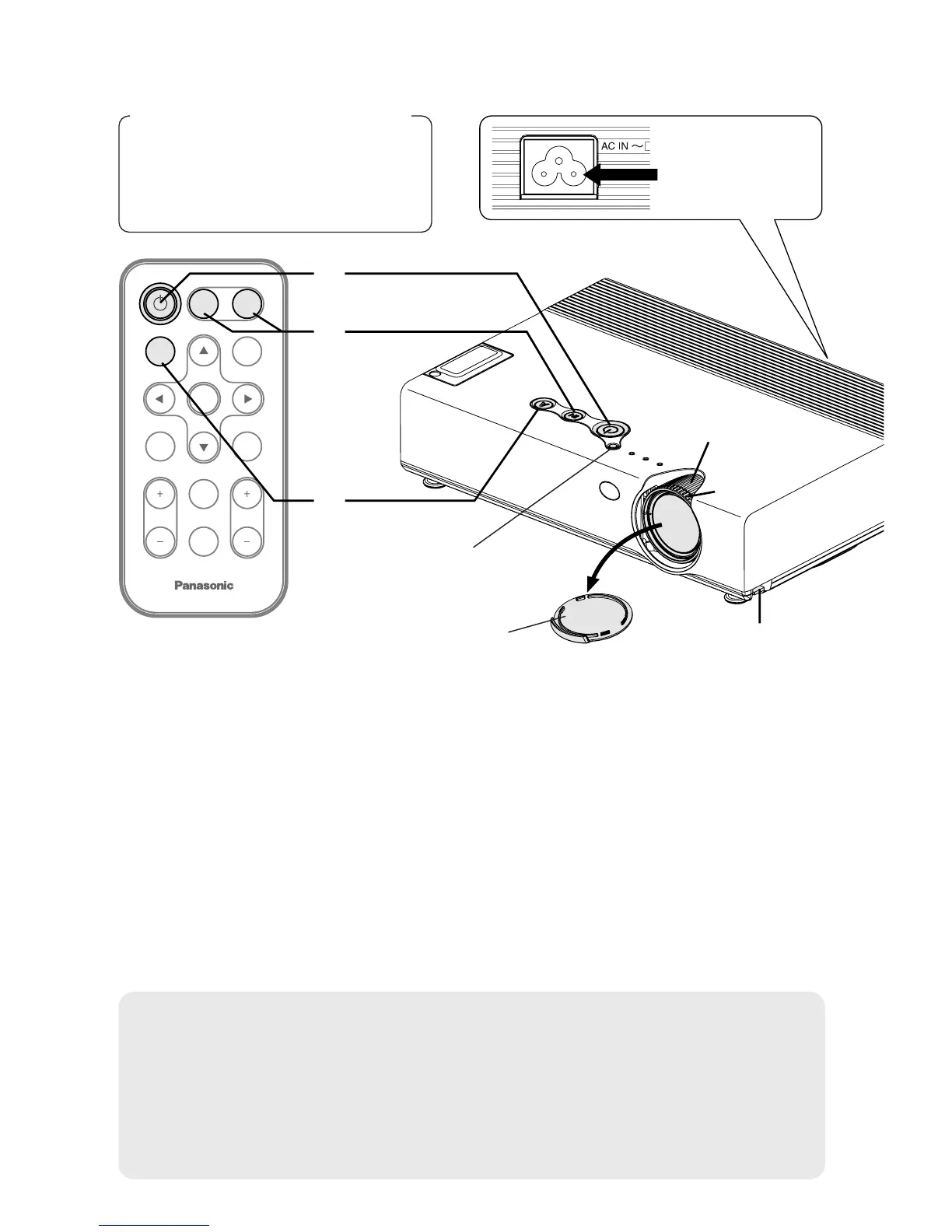 AC IN ~

Panasonic