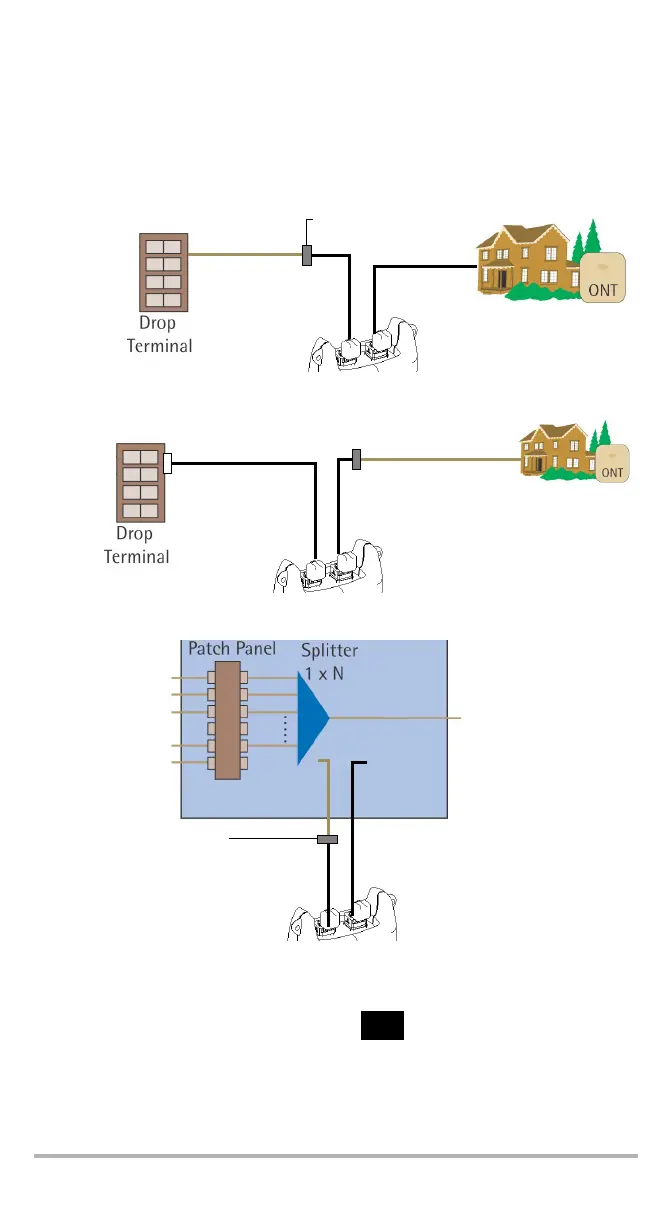 Drop Terminal

ONT

Drop Terminal

ONT

Patch Panel

Splitter 1 x N