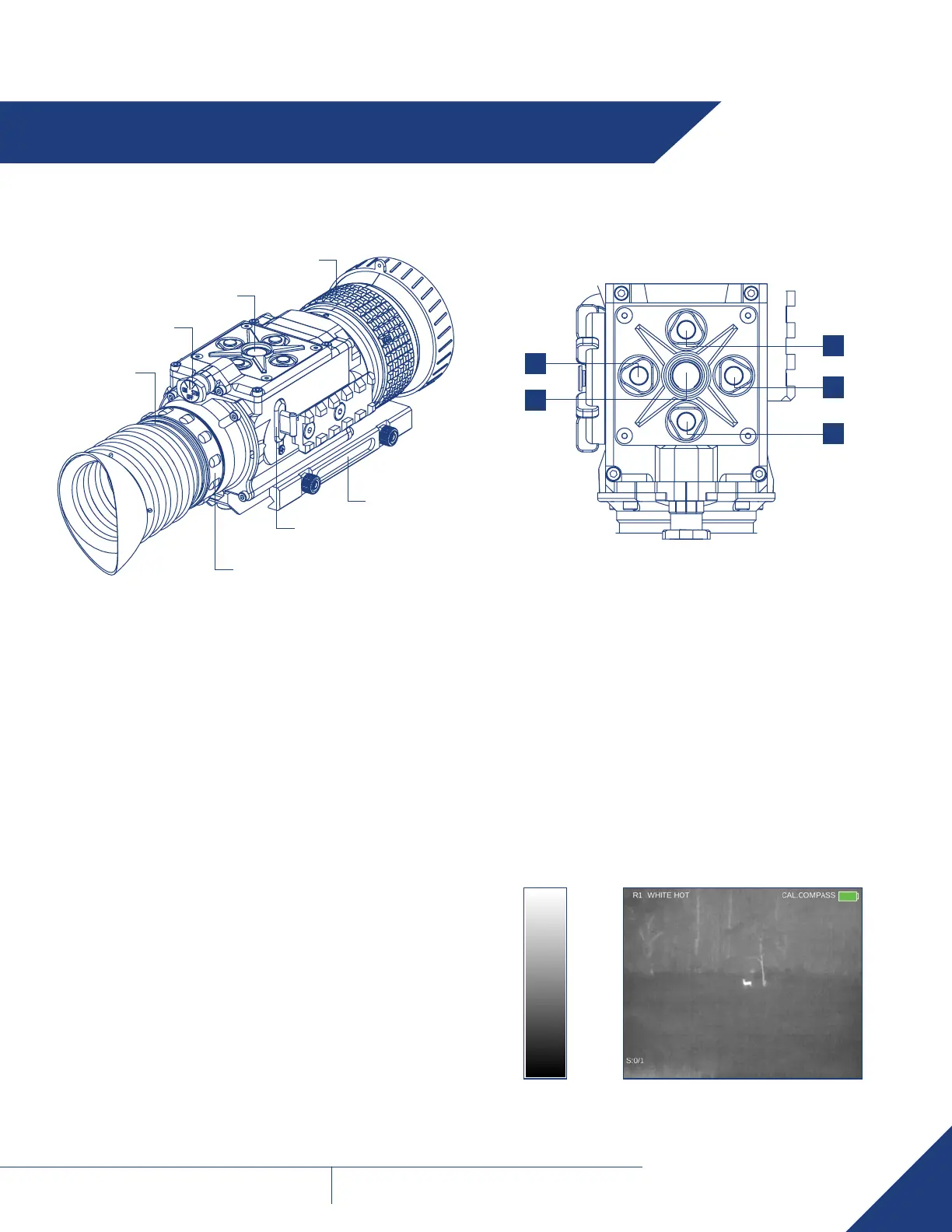 R1 WHITE HOT
CAL.COMPASS
S:0/1