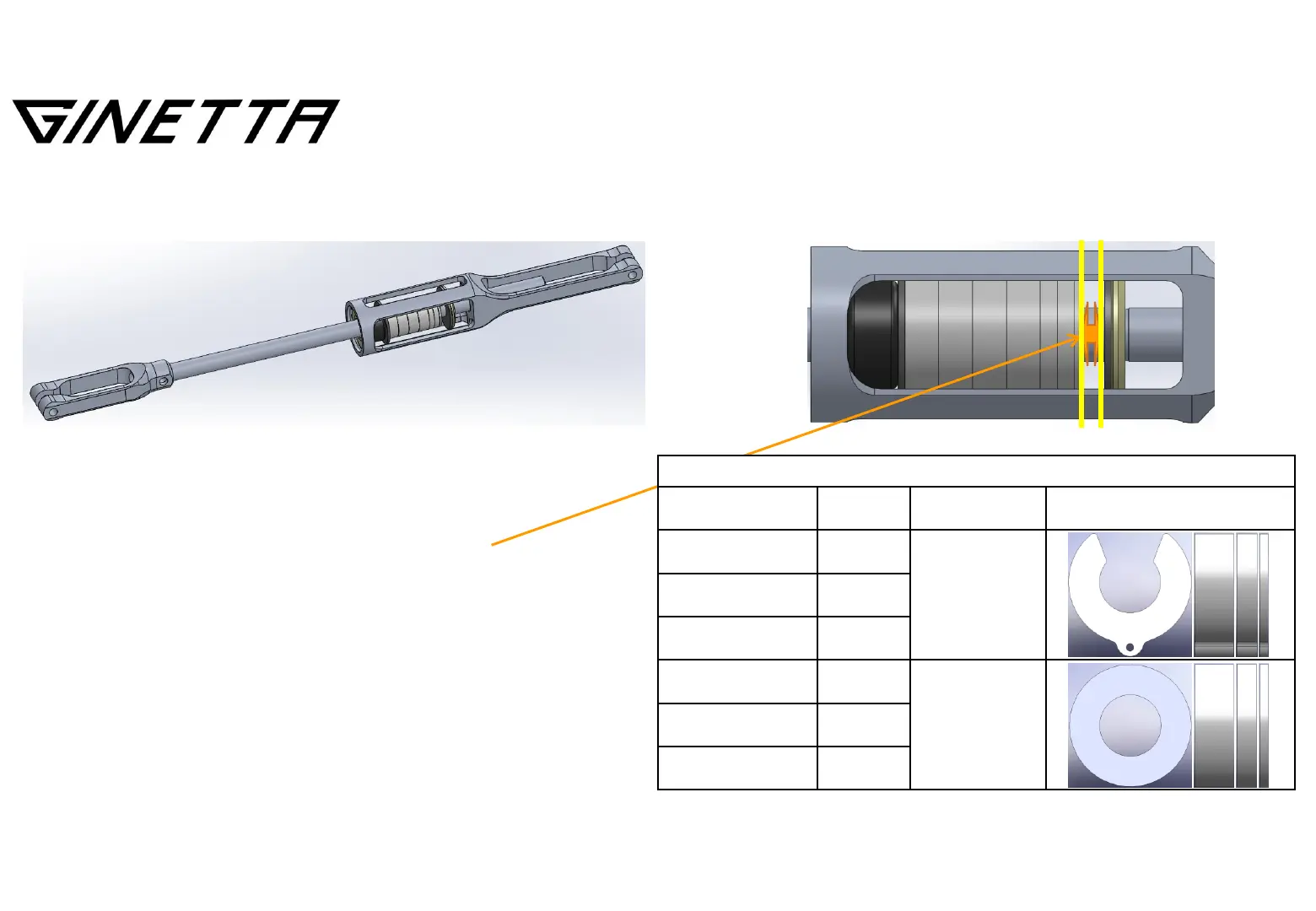 GINETTA