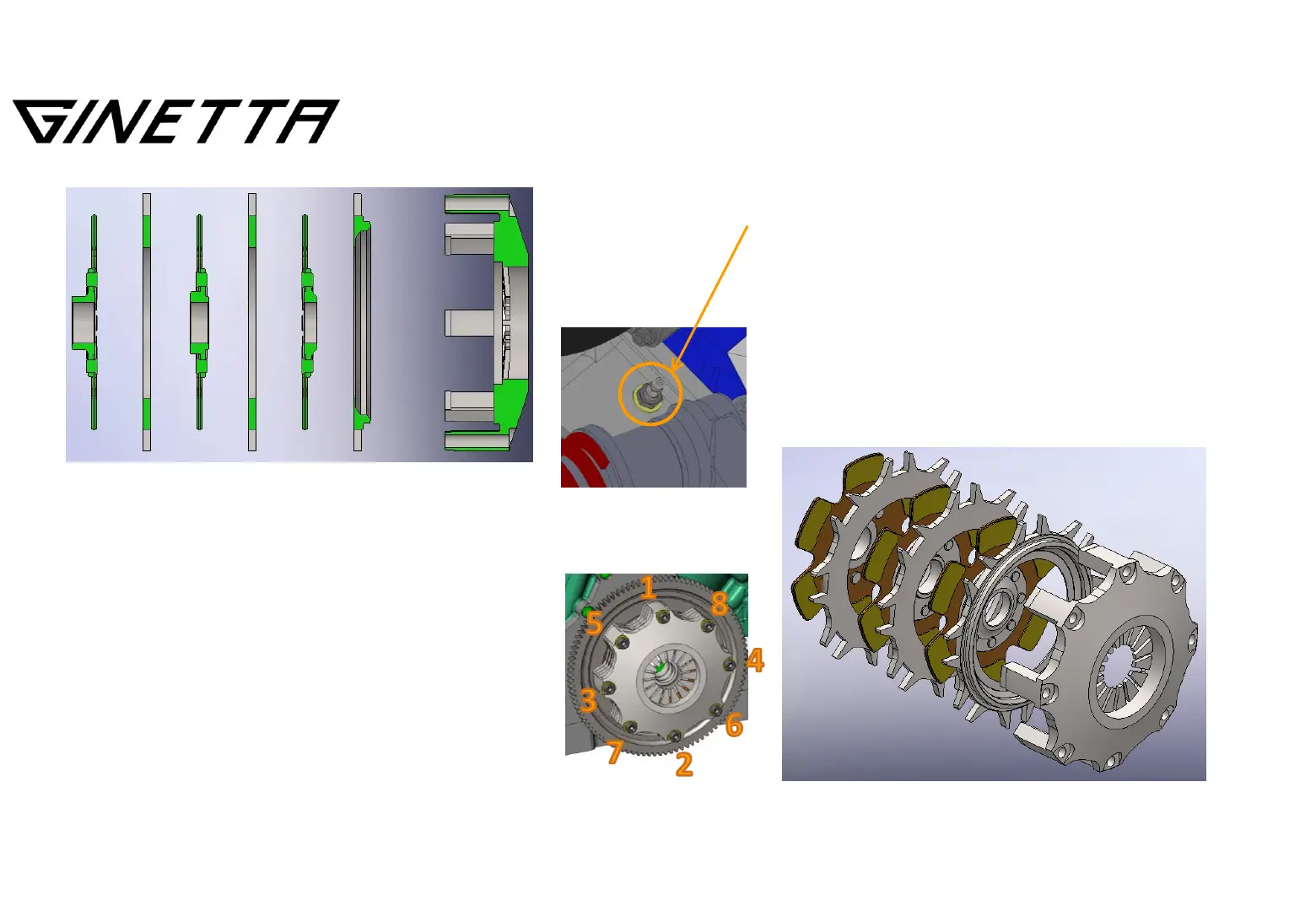 GINETTA

1
8
5
4
3
6
7
2