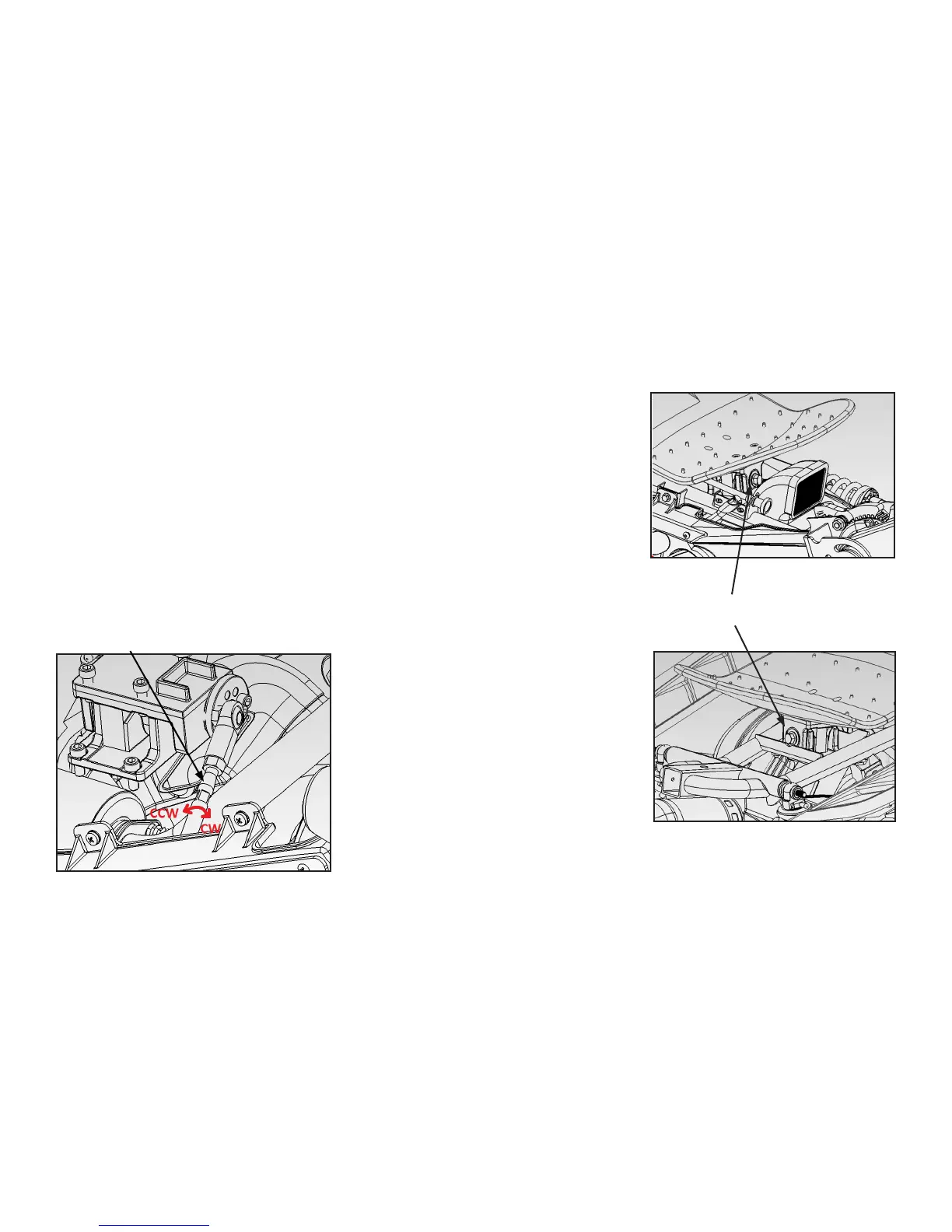 CCW
CW