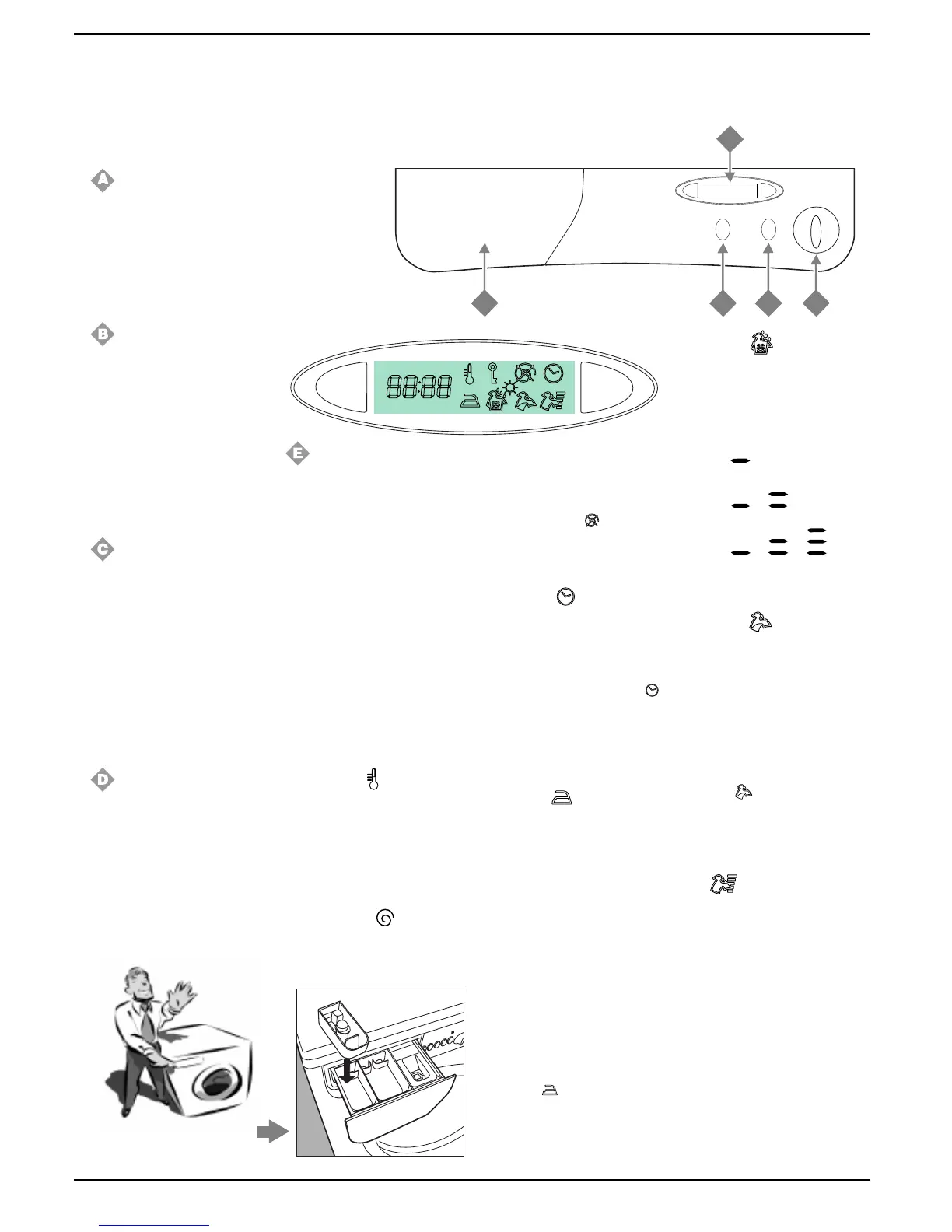 A

B

88:88

E

C

D