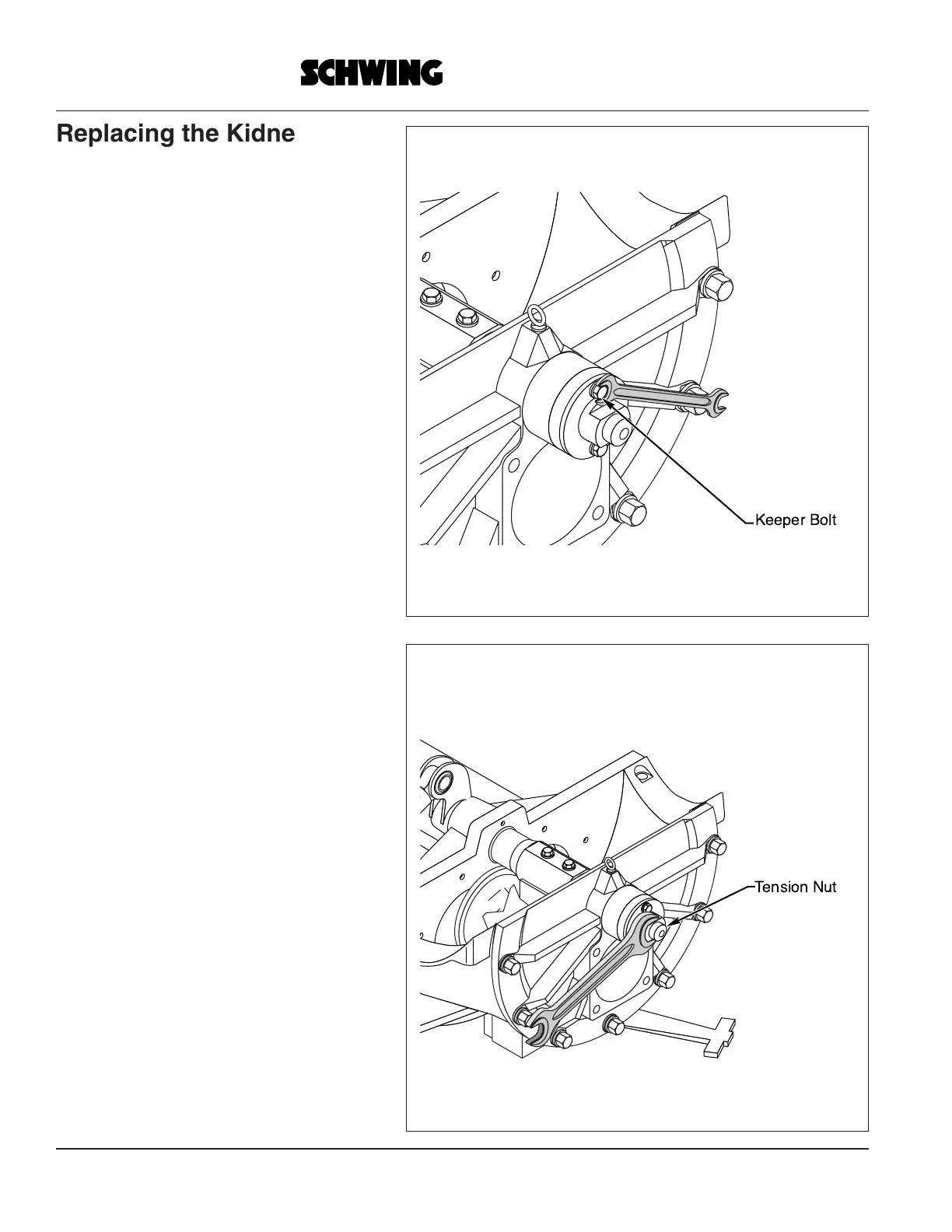 SCHWING

Replacing the Kidne

Keeper Bolt

Tension Nut