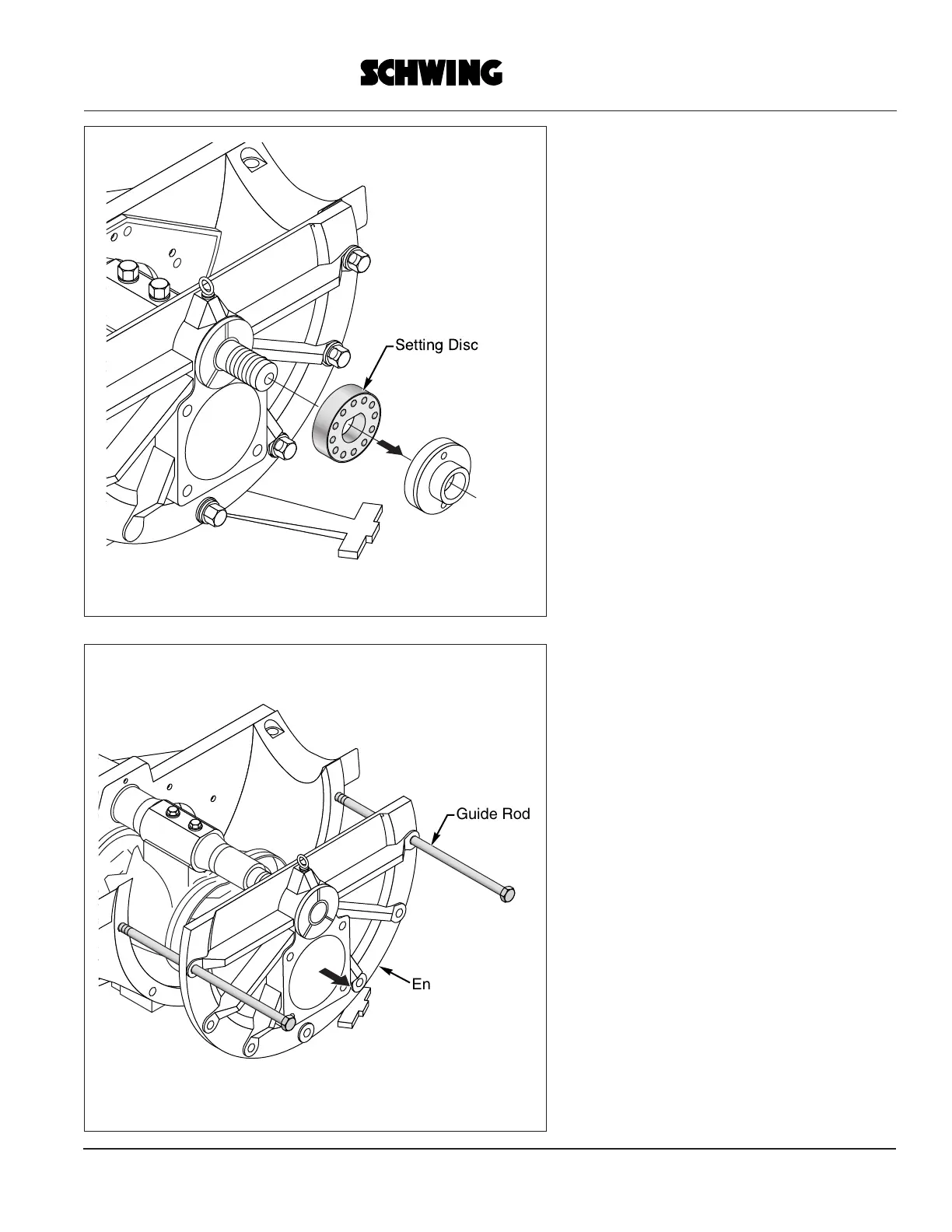 SCHWING

Setting Disc

Guide Rod

En