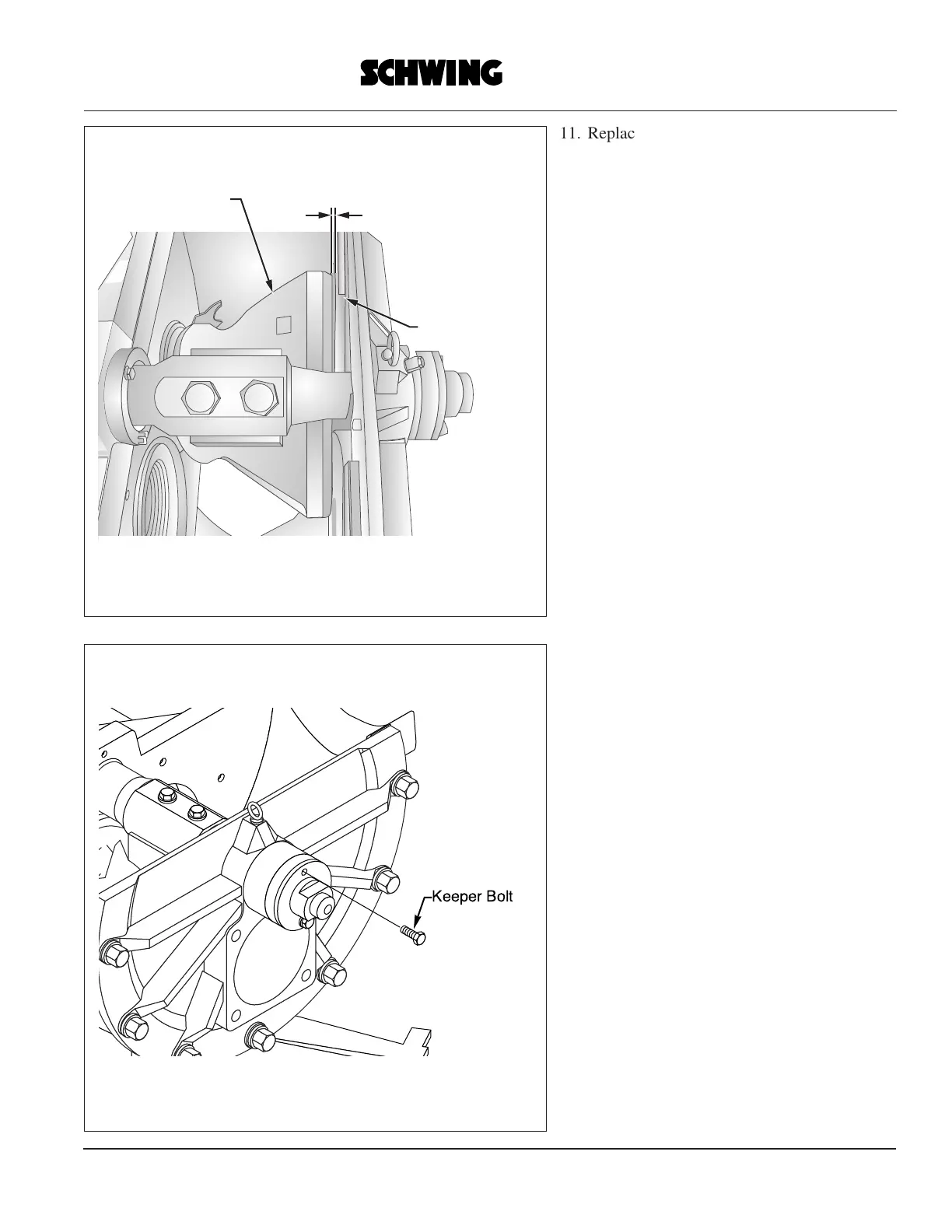 SCHWING

11. Replac

Keeper Bolt