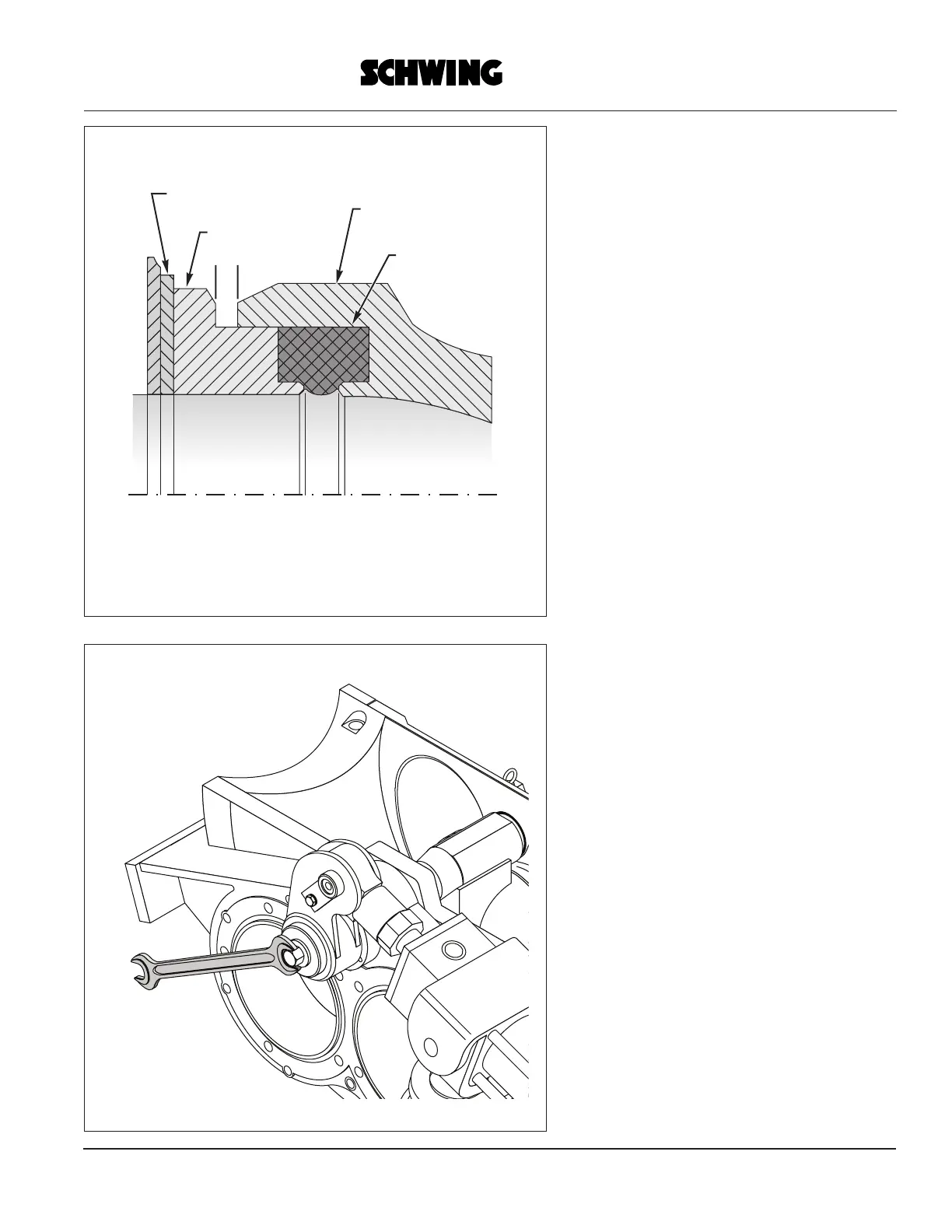 SCHWING