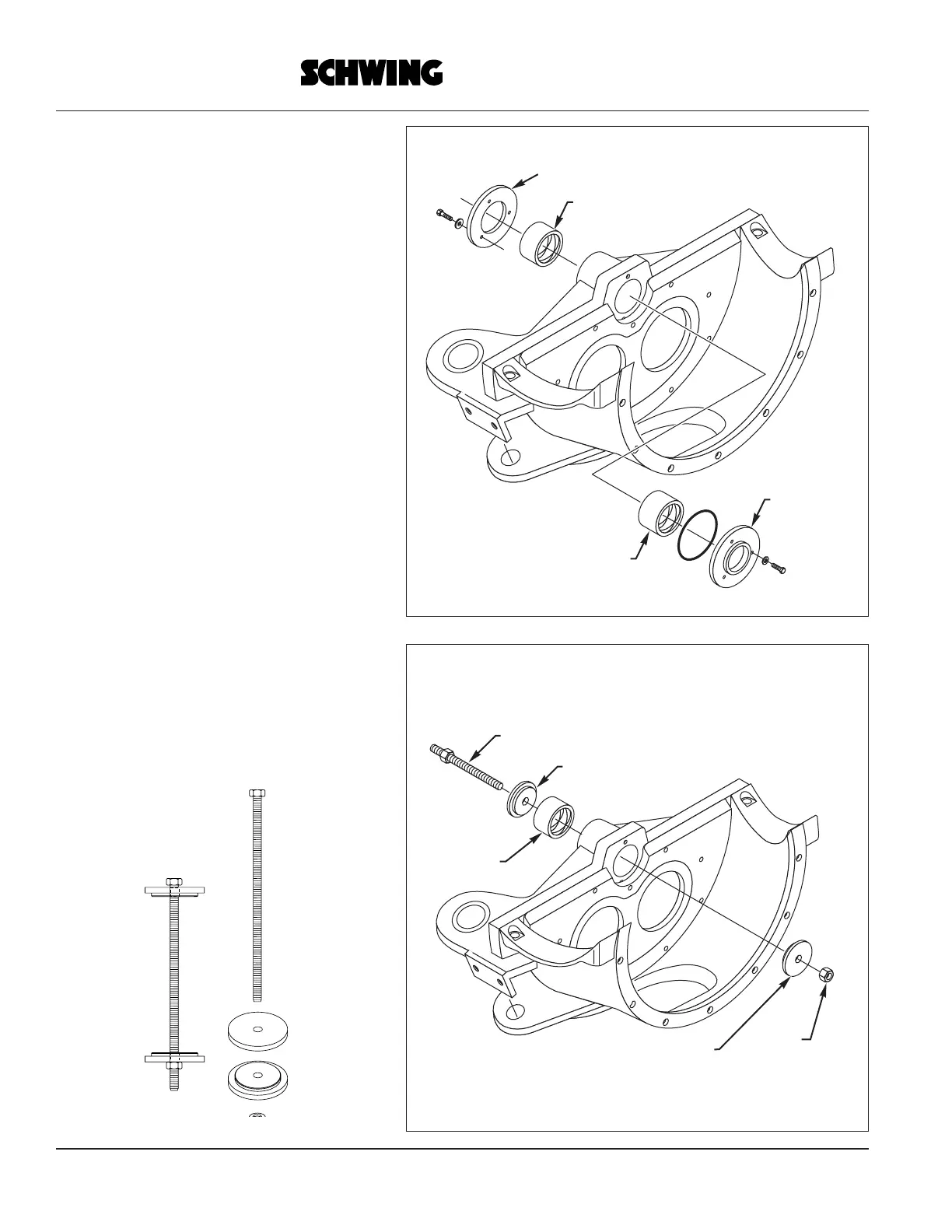 SCHWING