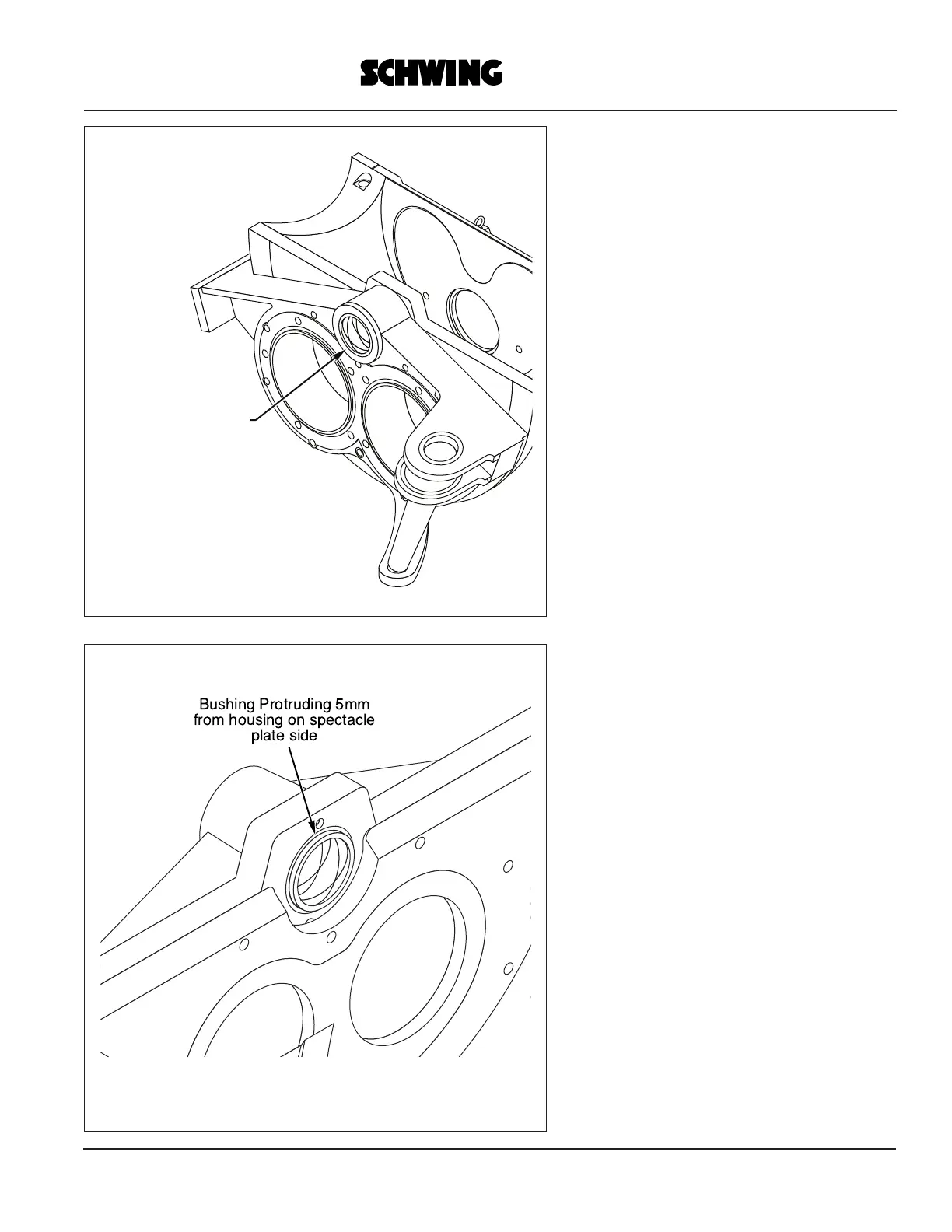 SCHWING

Bushing Protruding 5mm from housing on spectacle plate side