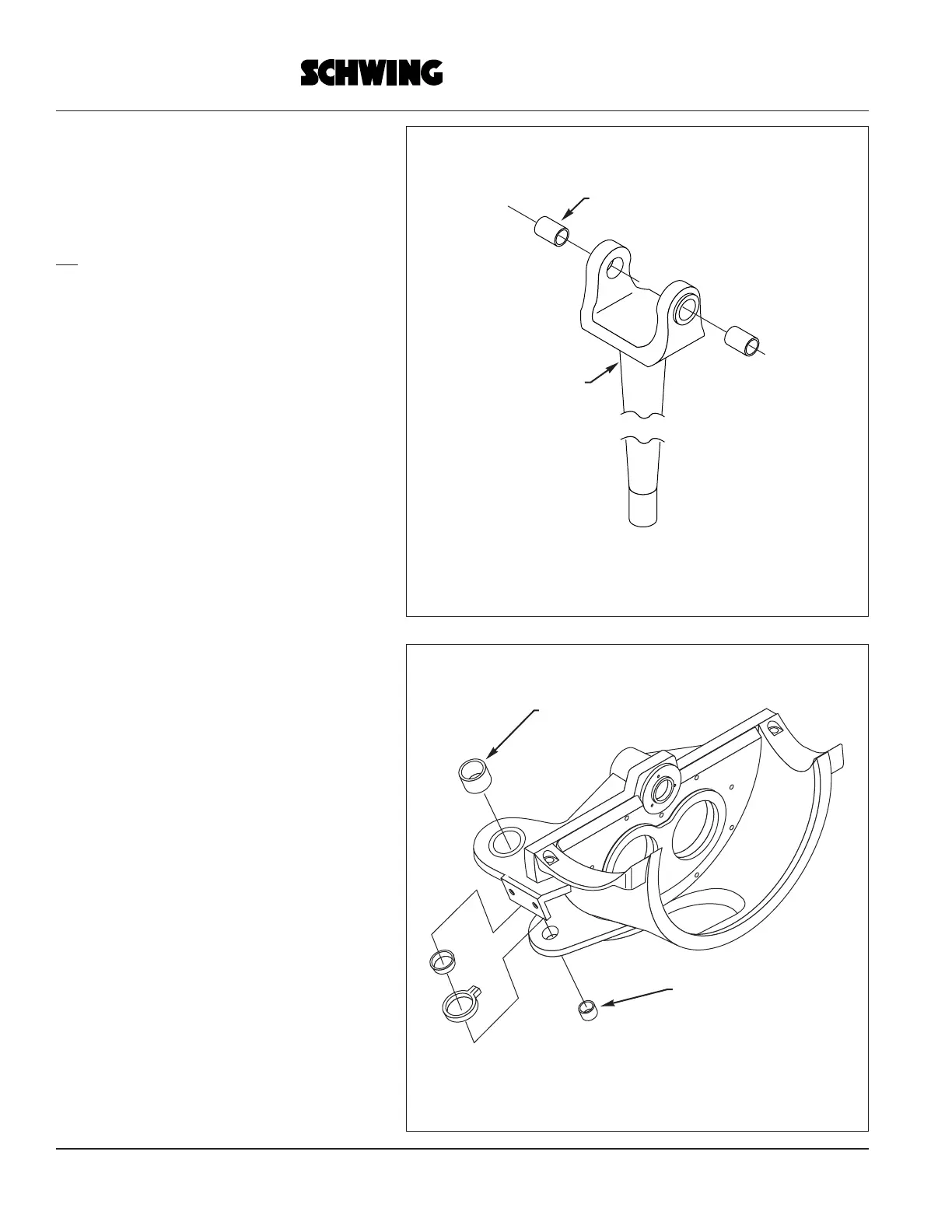 SCHWING