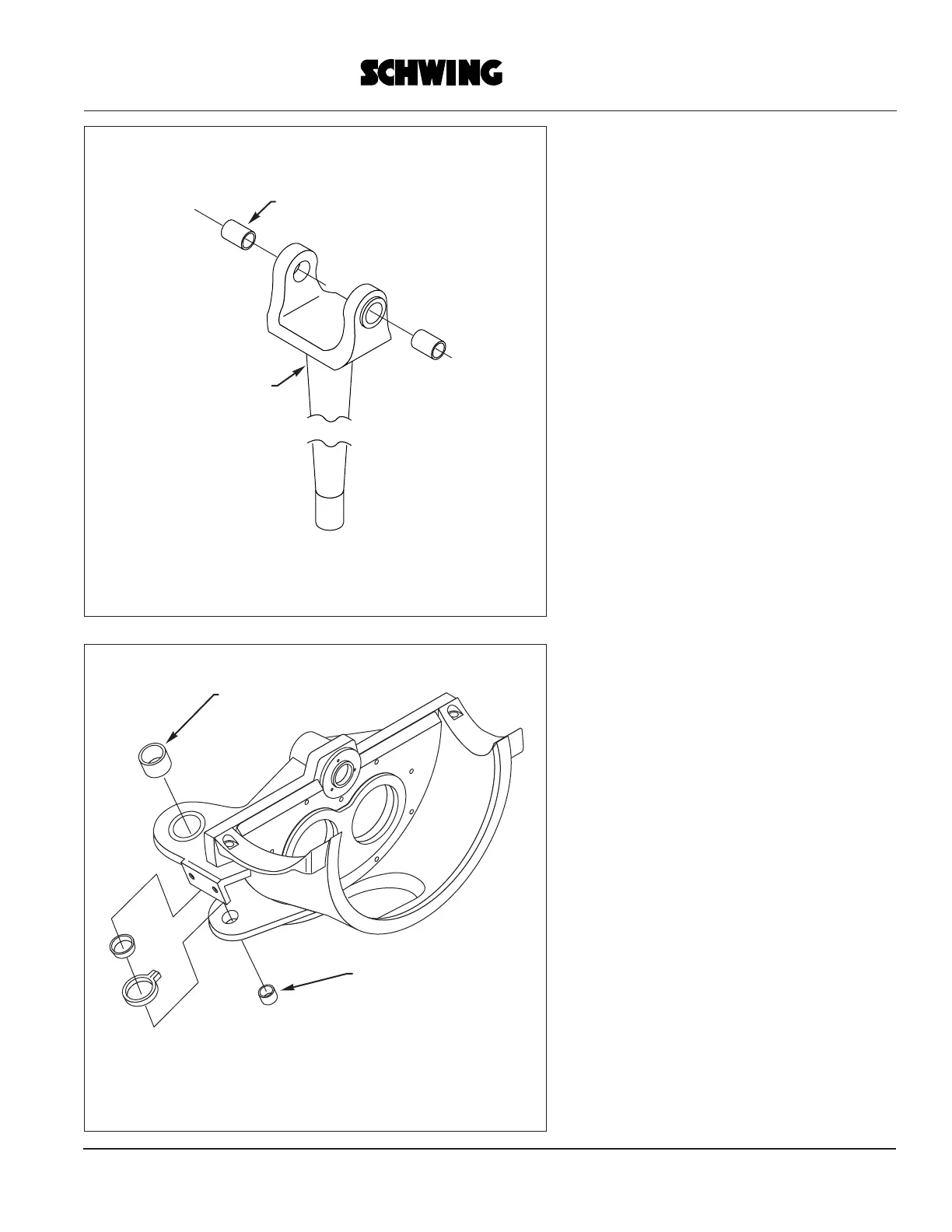 SCHWING