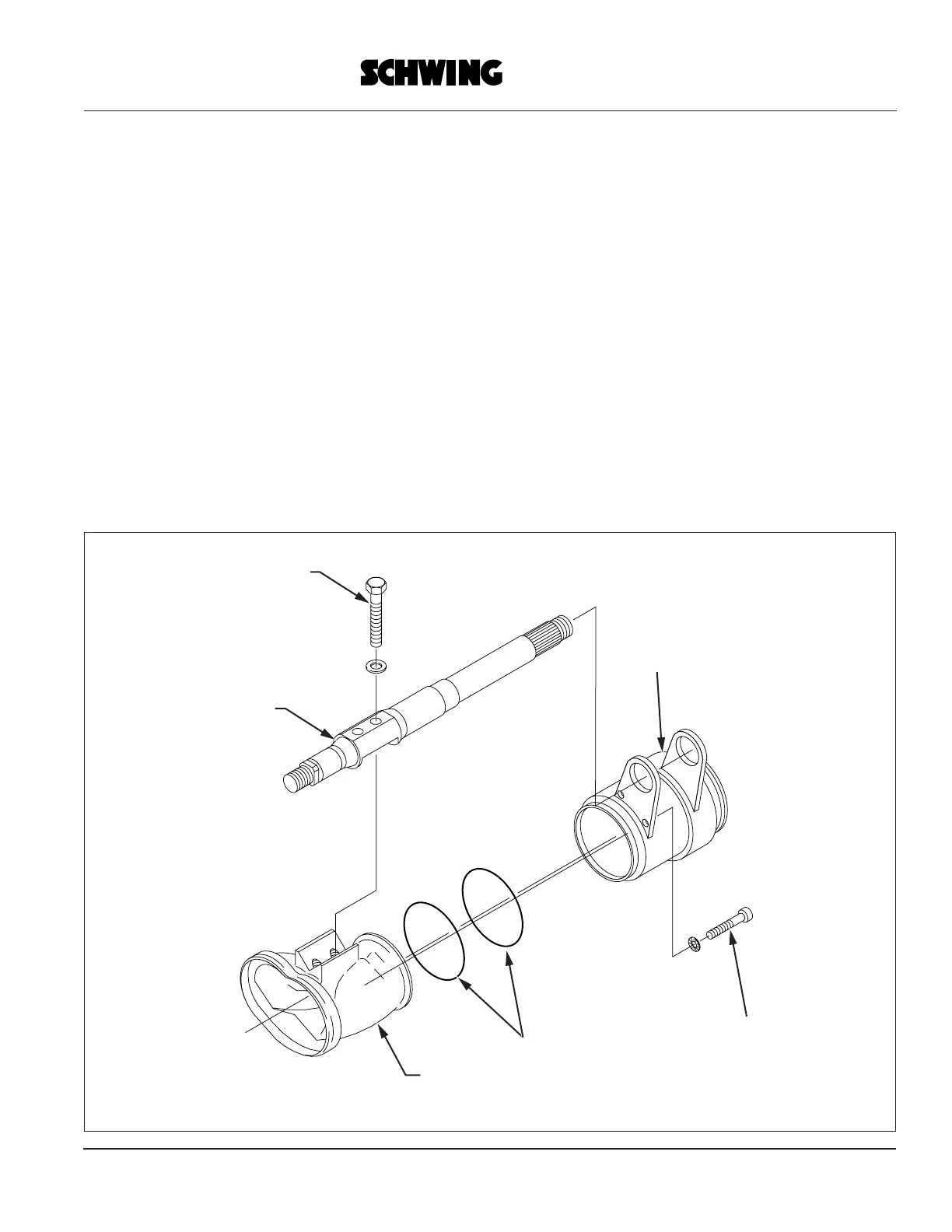 SCHWING