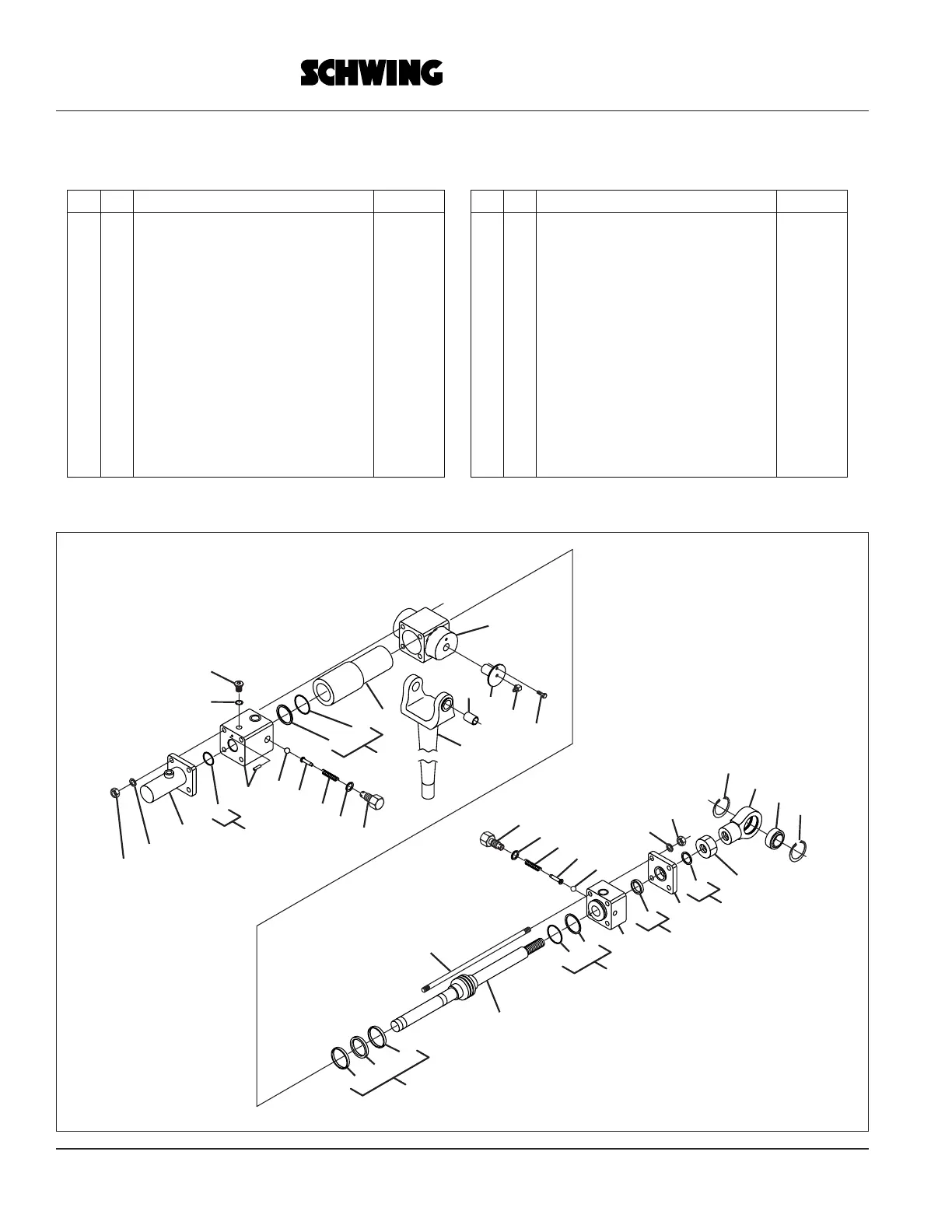 SCHWING